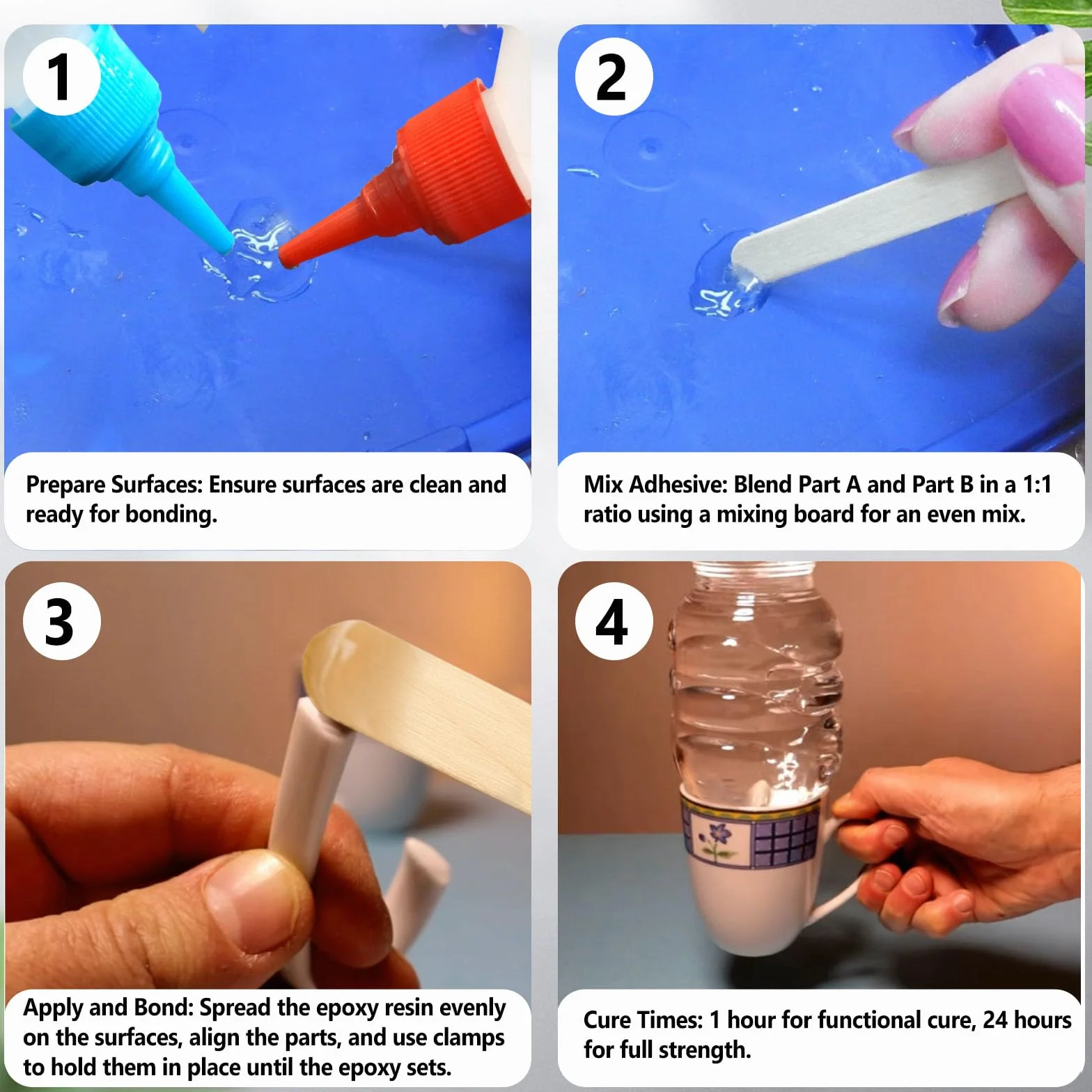 1

Prepare Surfaces: Ensure surfaces are clean and ready for bonding.

2

Mix Adhesive: Blend Part A and Part B in a 1:1 ratio using a mixing board for an even mix.

3

Apply and Bond: Spread the epoxy resin evenly on the surfaces, align the parts, and use clamps to hold them in place until the epoxy sets.

4

Cure Times: 1 hour for functional cure, 24 hours for full strength.