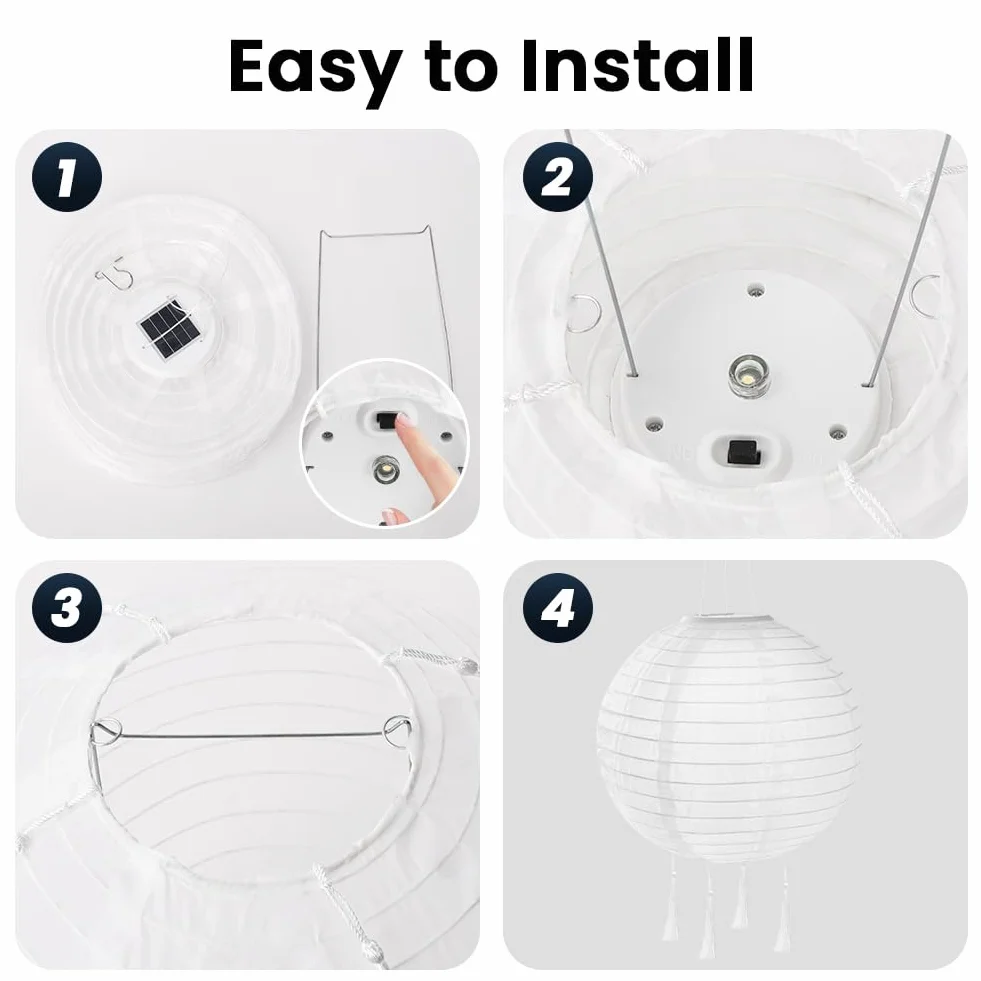 Easy to Install

1

2

3

4