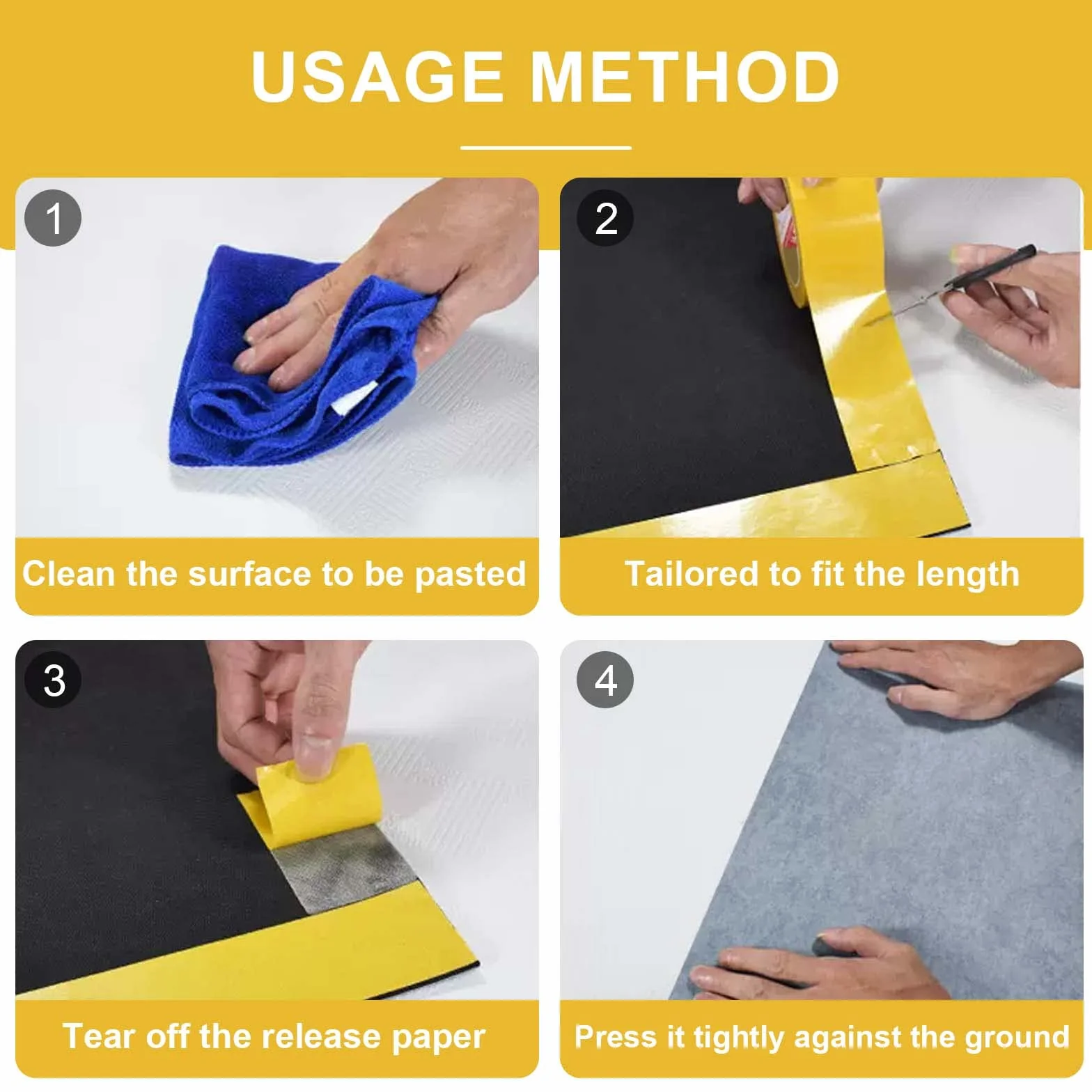 USAGE METHOD

1

Clean the surface to be pasted

2

Tailored to fit the length

3

Tear off the release paper

4

Press it tightly against the ground