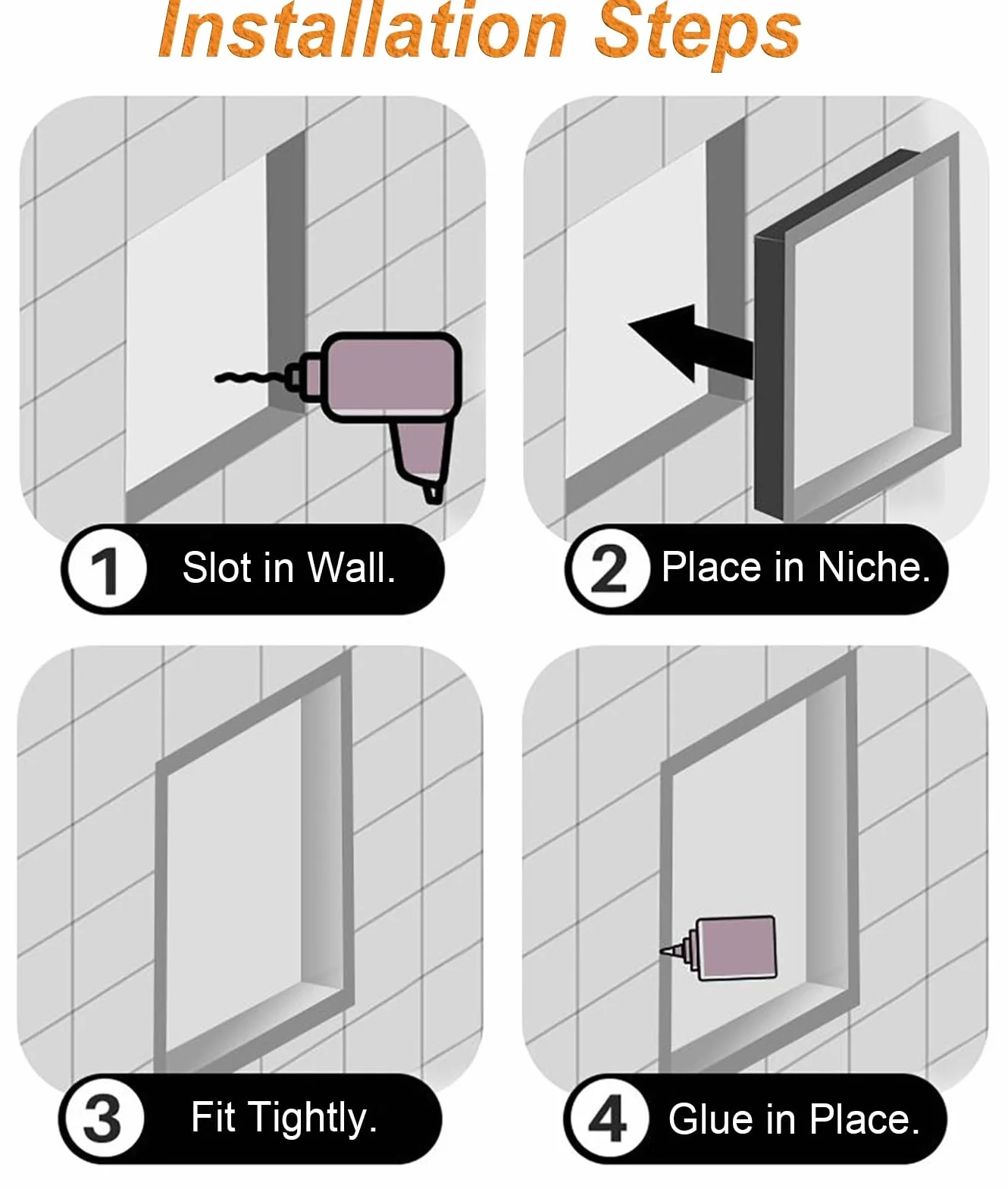 Installation Steps

1 Slot in Wall.

2 Place in Niche.

3 Fit Tightly.

4 Glue in Place.