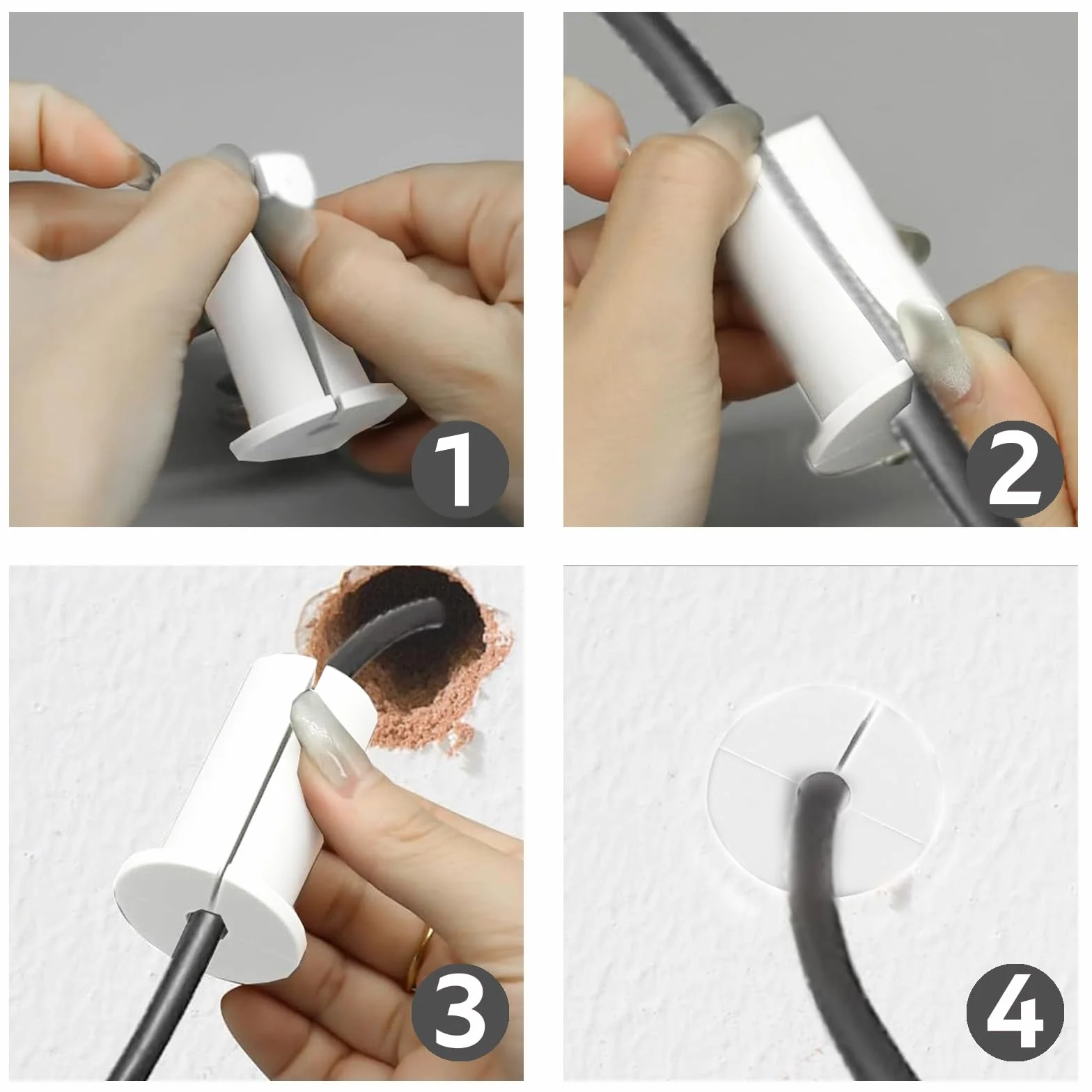 1

2

3

4