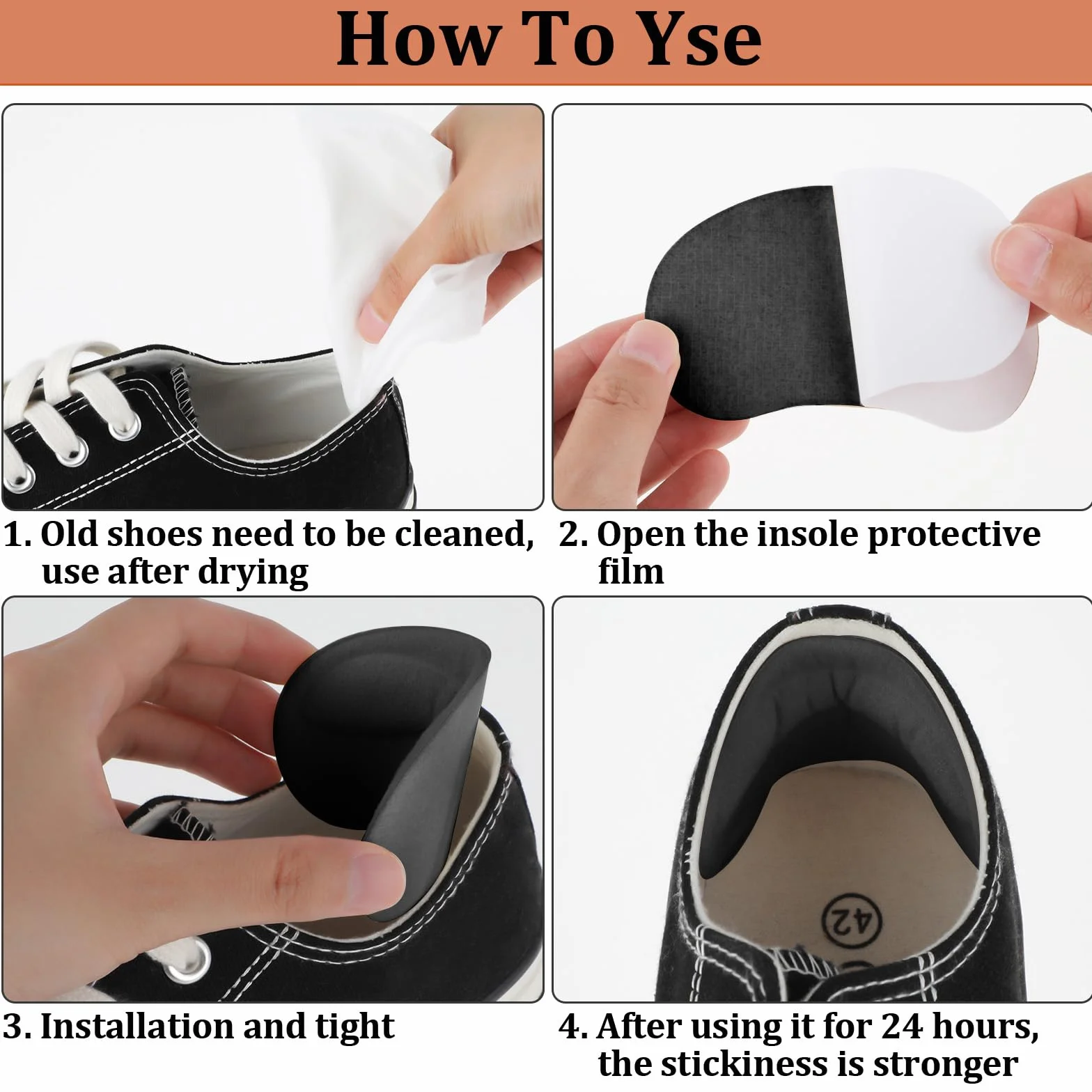 How To Yse

1. Old shoes need to be cleaned, use after drying

2. Open the insole protective film

3. Installation and tight

42

4. After using it for 24 hours, the stickiness is stronger