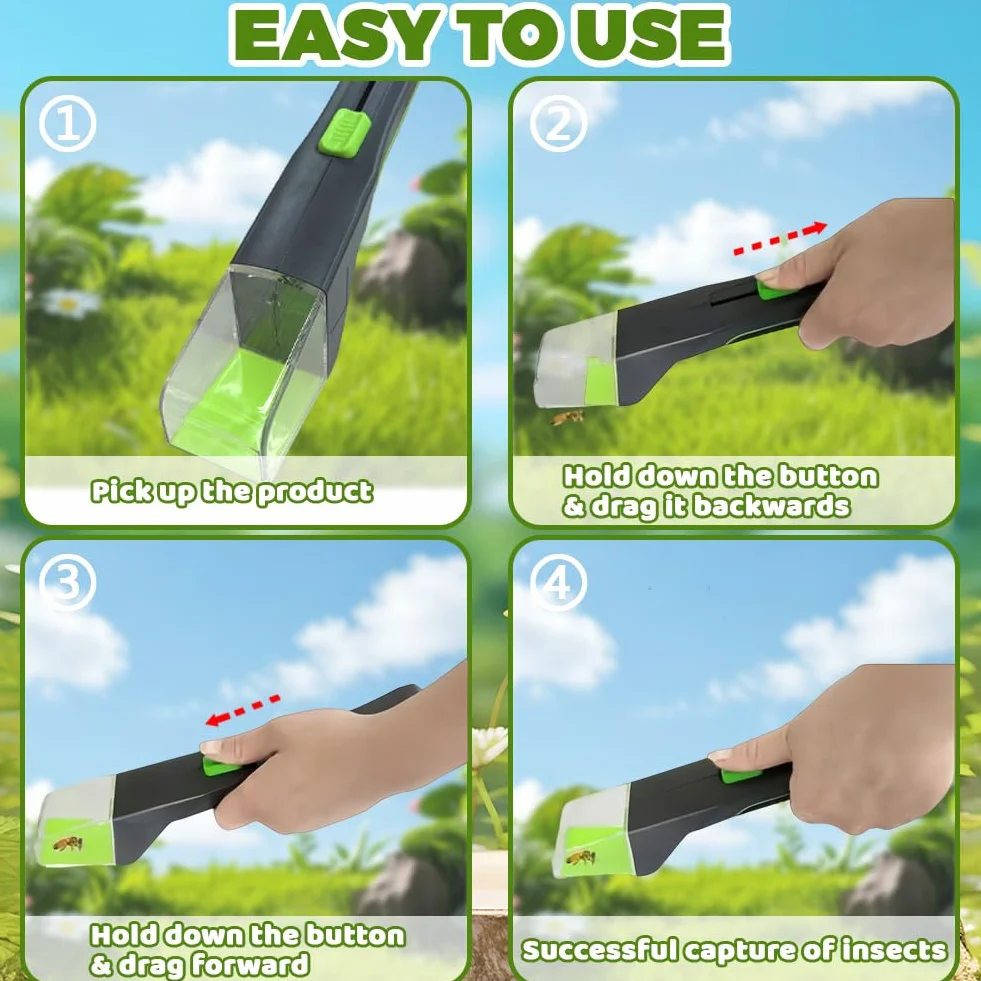 EASY TO USE

①
Pick up the product

②
Hold down the button & drag it backwards

③
Hold down the button & drag forward

④
Successful capture of insects