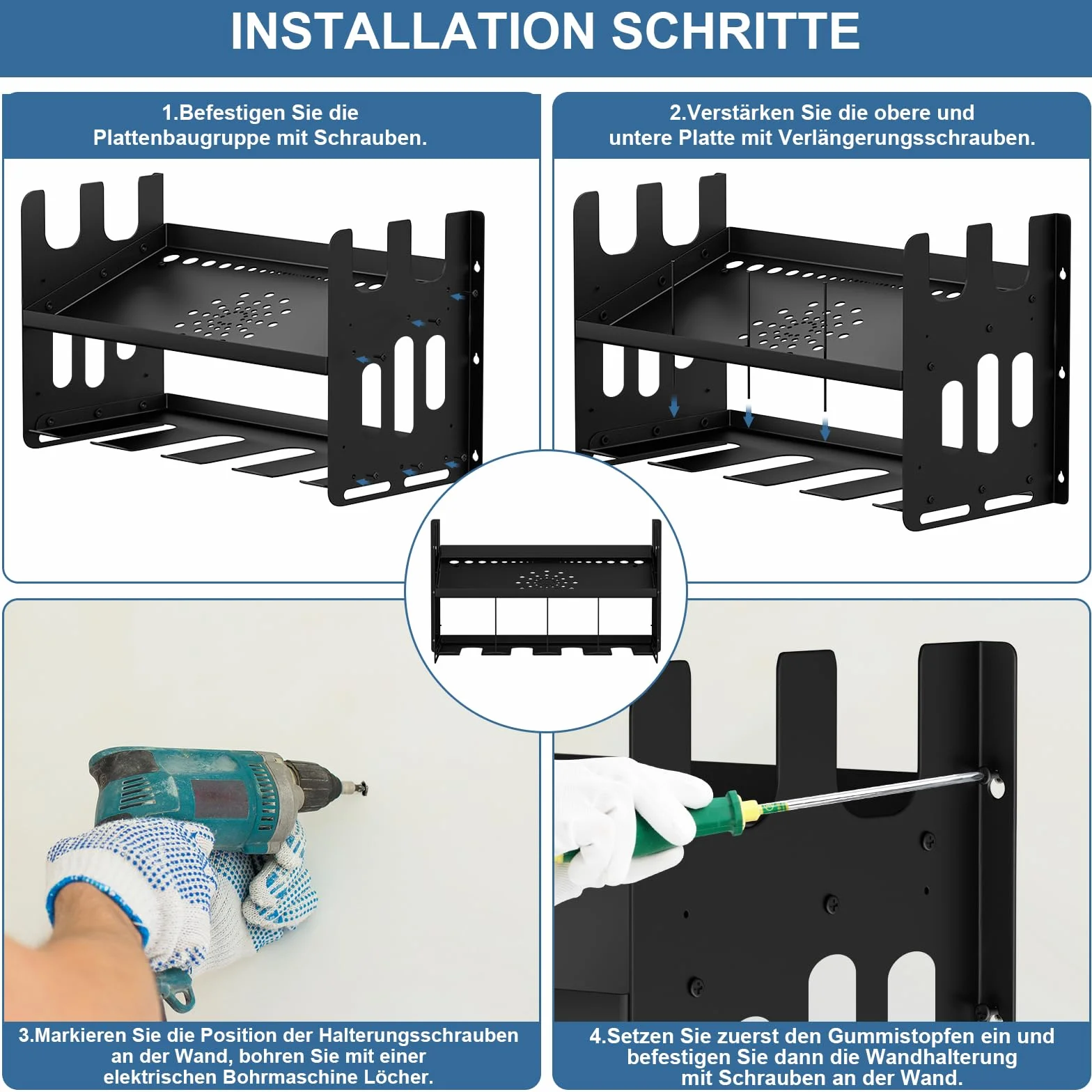 INSTALLATION SCHRITTE

1.Befestigen Sie die Plattenbaugruppe mit Schrauben.

2.Verstärken Sie die obere und untere Platte mit Verlängerungsschrauben.

3.Markieren Sie die Position der Halterungsschrauben an der Wand, bohren Sie mit einer elektrischen Bohrmaschine Löcher.

4.Setzen Sie zuerst den Gummistopfen ein und befestigen Sie dann die Wandhalterung mit Schrauben an der Wand.