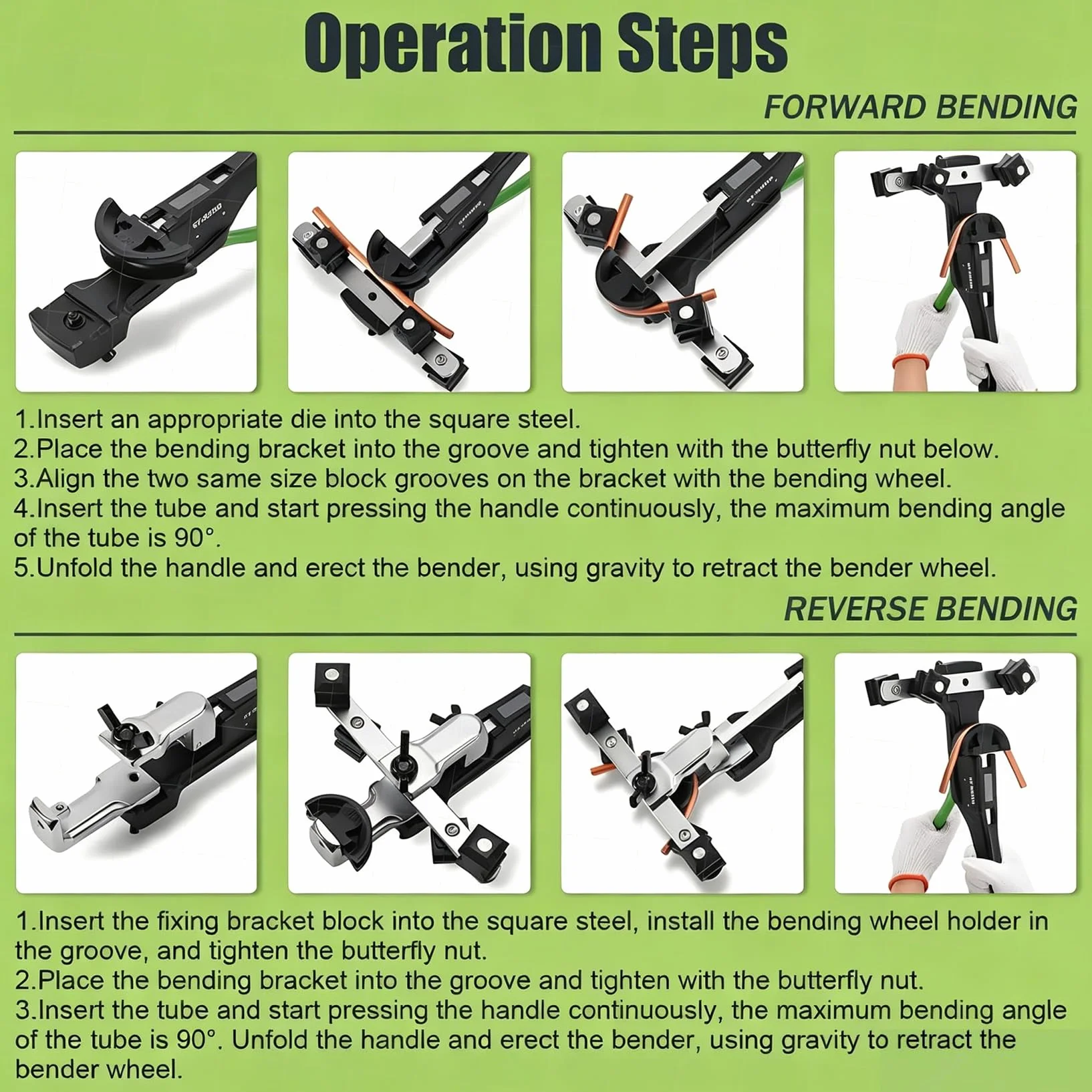 Operation Steps

FORWARD BENDING

1.Insert an appropriate die into the square steel.
2.Place the bending bracket into the groove and tighten with the butterfly nut below.
3.Align the two same size block grooves on the bracket with the bending wheel.
4.Insert the tube and start pressing the handle continuously, the maximum bending angle of the tube is 90°.
5.Unfold the handle and erect the bender, using gravity to retract the bender wheel.

REVERSE BENDING

1.Insert the fixing bracket block into the square steel, install the bending wheel holder in the groove, and tighten the butterfly nut.
2.Place the bending bracket into the groove and tighten with the butterfly nut.
3.Insert the tube and start pressing the handle continuously, the maximum bending angle of the tube is 90°. Unfold the handle and erect the bender, using gravity to retract the bender wheel.