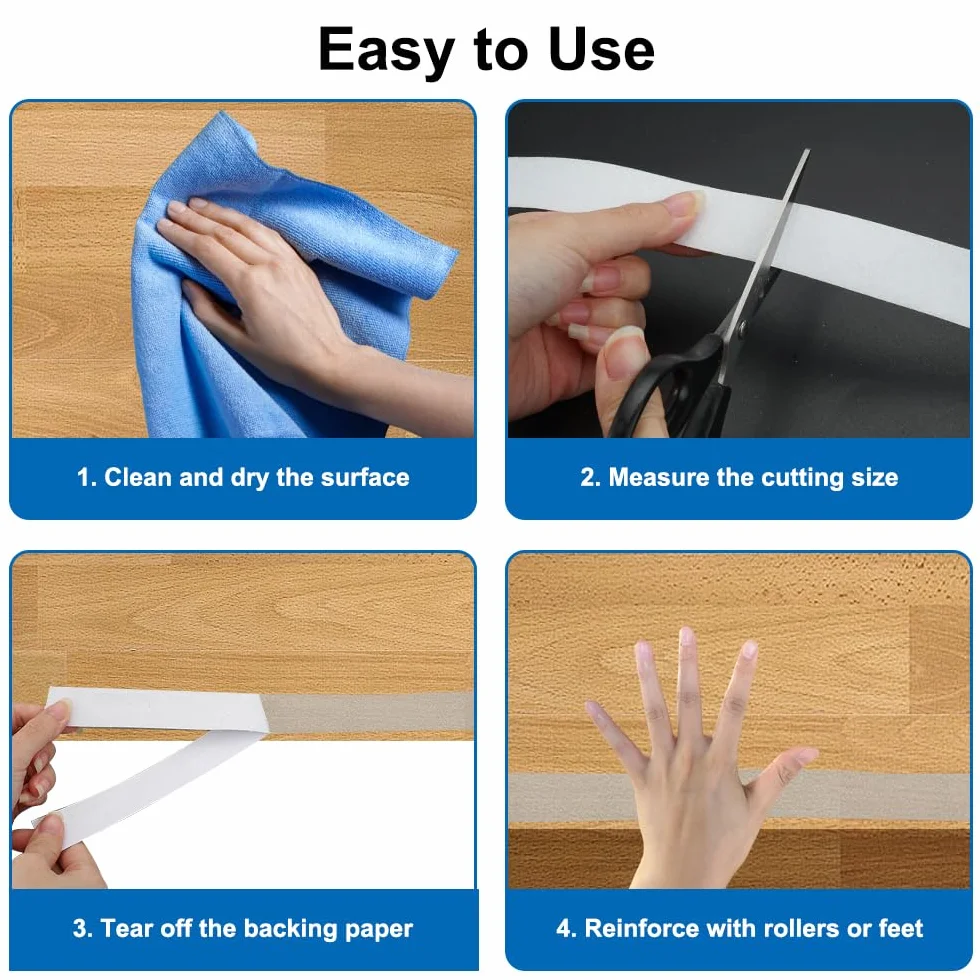 Easy to Use

1. Clean and dry the surface

2. Measure the cutting size

3. Tear off the backing paper

4. Reinforce with rollers or feet