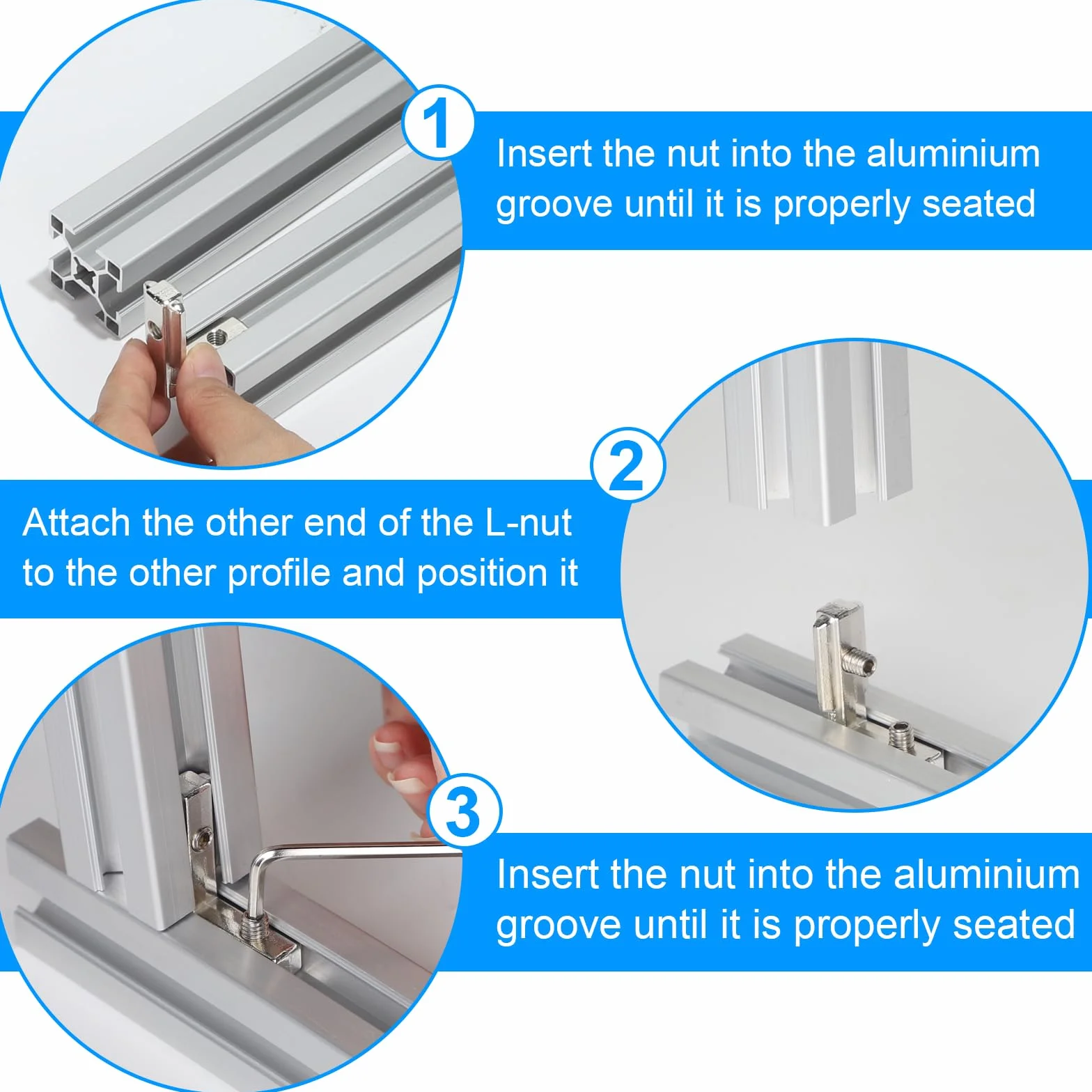 1

Insert the nut into the aluminium groove until it is properly seated

2

Attach the other end of the L-nut to the other profile and position it

3

Insert the nut into the aluminium groove until it is properly seated