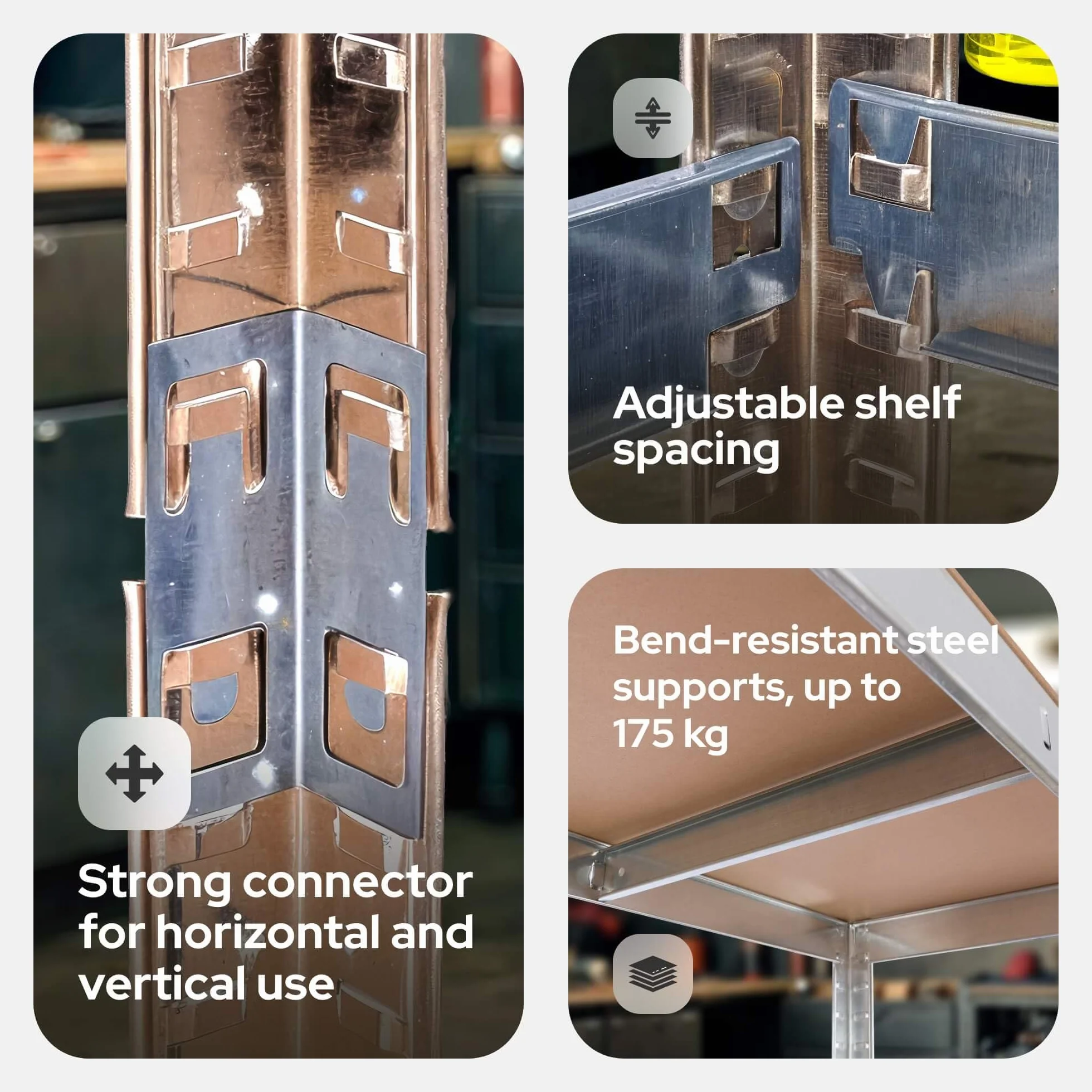 Strong connector for horizontal and vertical use

Adjustable shelf spacing

Bend-resistant steel supports, up to 175 kg