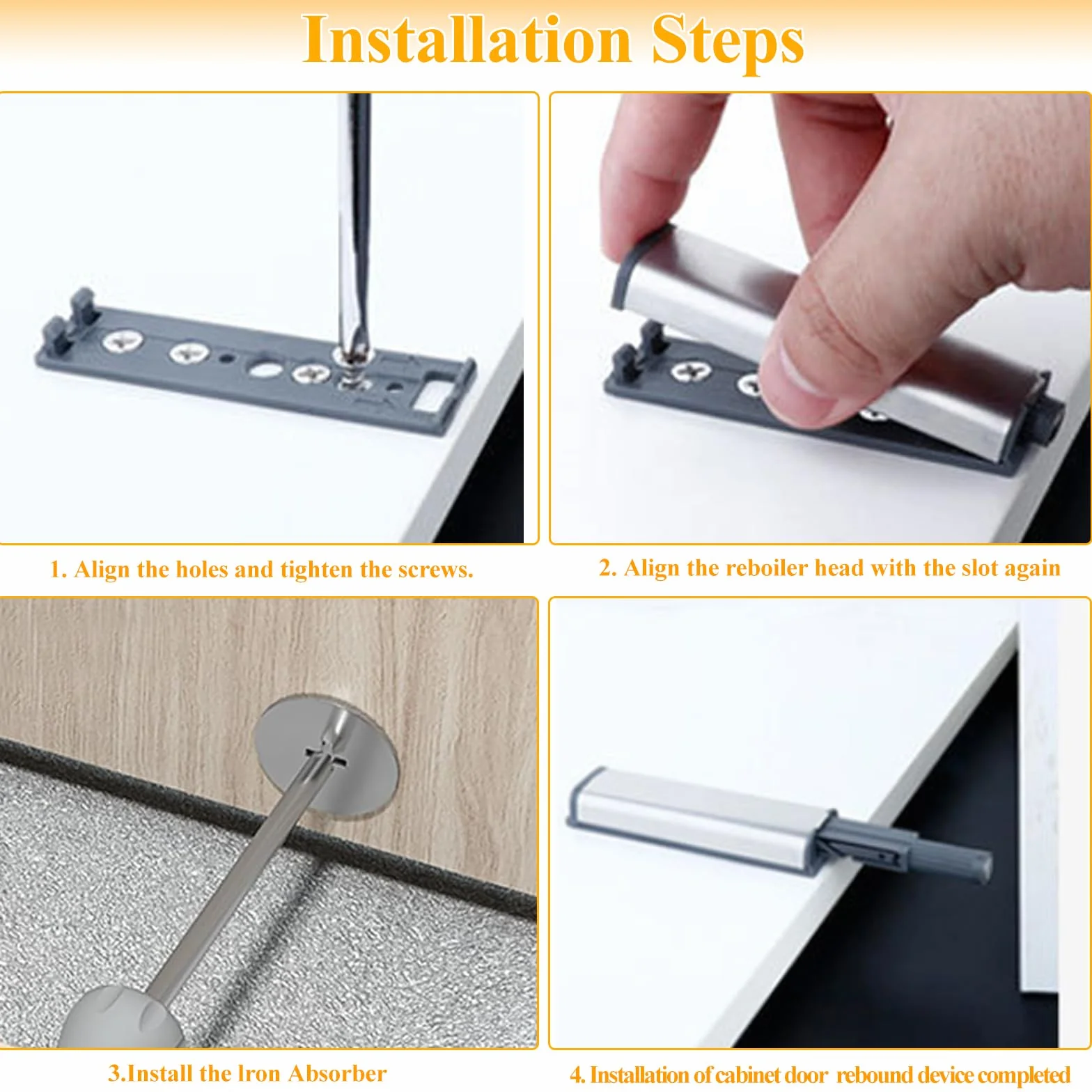 Installation Steps

1. Align the holes and tighten the screws.

2. Align the reboiler head with the slot again

3.Install the Iron Absorber

4. Installation of cabinet door rebound device completed