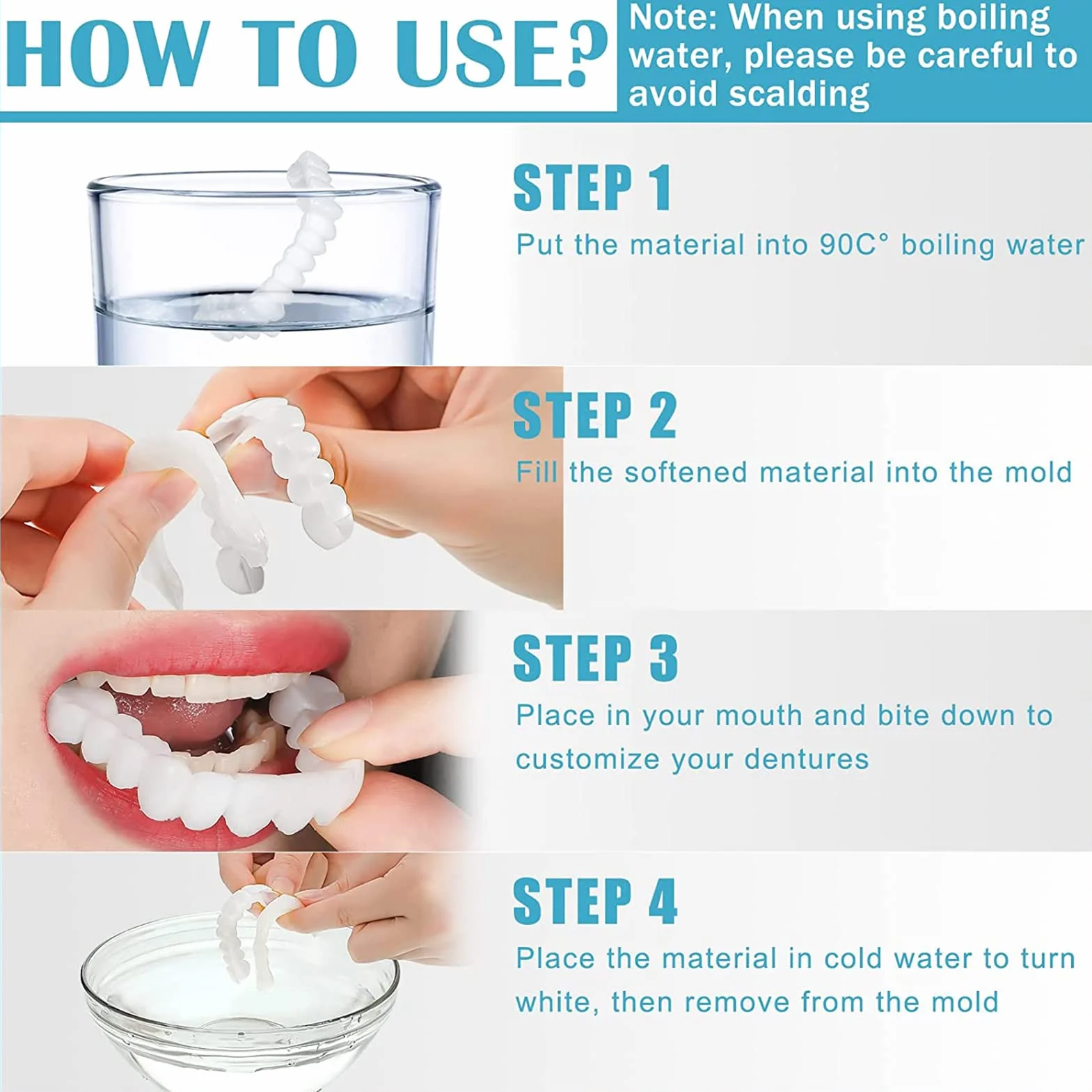 HOW TO USE?

Note: When using boiling water, please be careful to avoid scalding

STEP 1

Put the material into 90C° boiling water

STEP 2

Fill the softened material into the mold

STEP 3

Place in your mouth and bite down to customize your dentures

STEP 4

Place the material in cold water to turn white, then remove from the mold