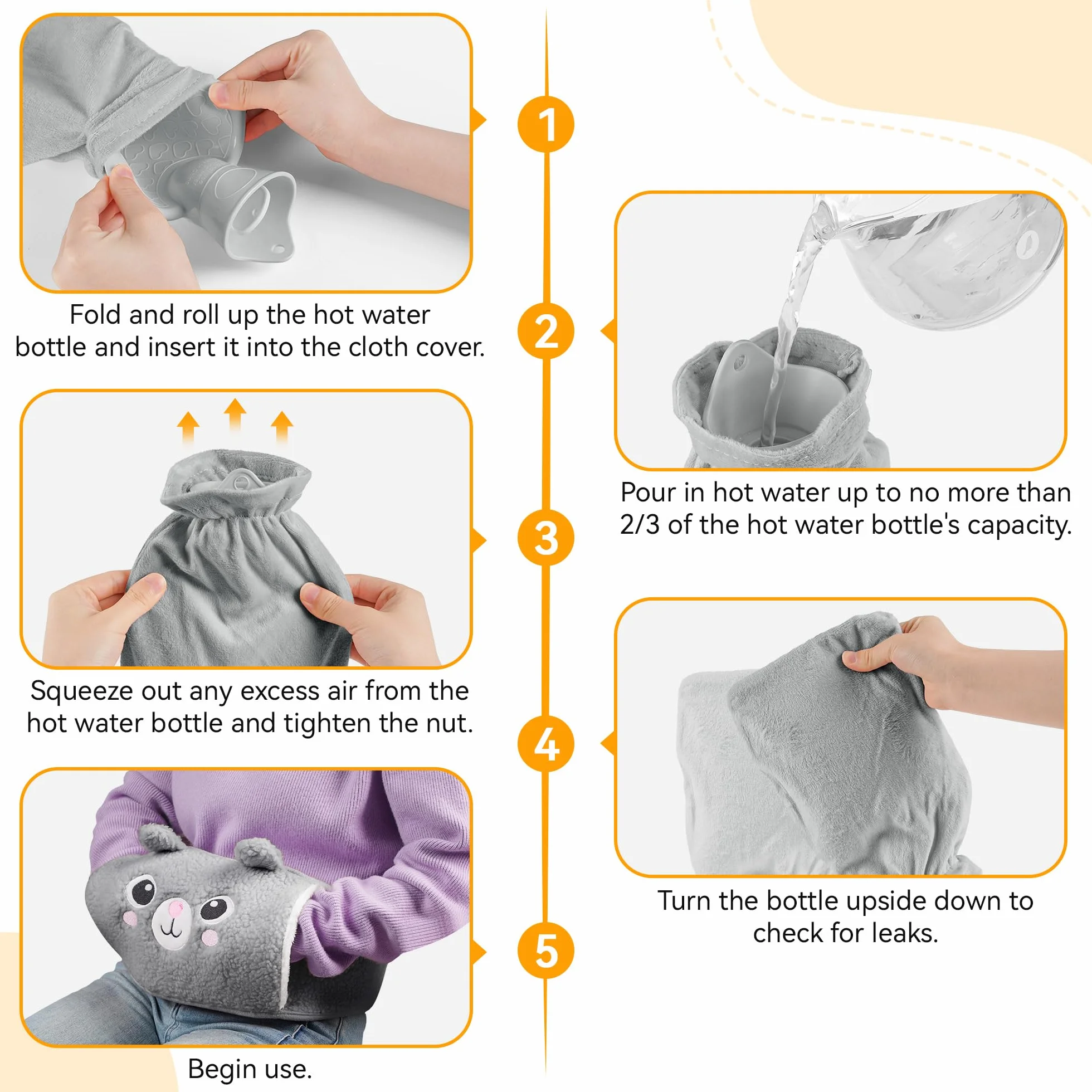 1

Fold and roll up the hot water bottle and insert it into the cloth cover.

2

Pour in hot water up to no more than 2/3 of the hot water bottle's capacity.

3

Squeeze out any excess air from the hot water bottle and tighten the nut.

4

Turn the bottle upside down to check for leaks.

5

Begin use.