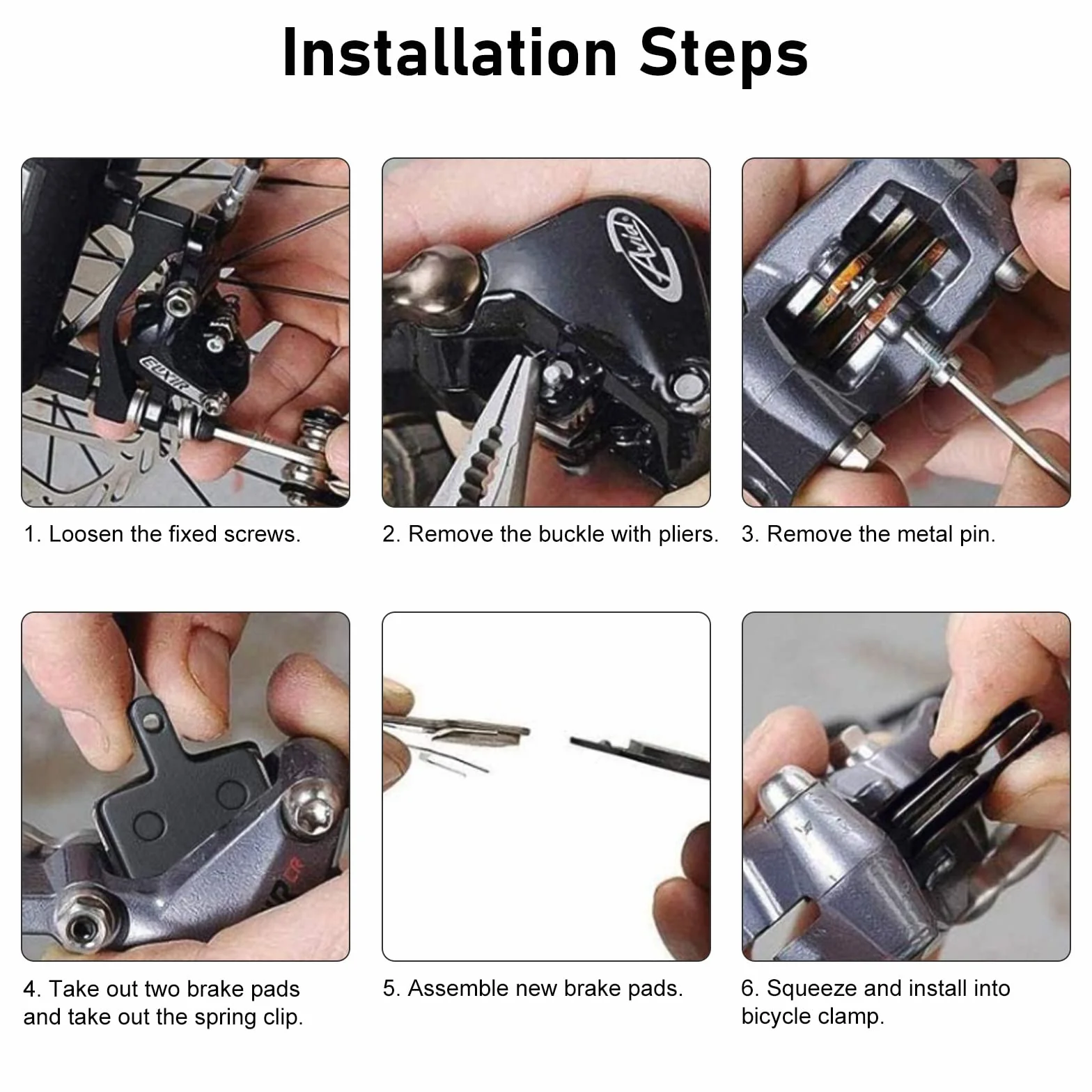 Installation Steps

ELIXIR

Avid

1. Loosen the fixed screws.

2. Remove the buckle with pliers.

3. Remove the metal pin.

4. Take out two brake pads and take out the spring clip.

5. Assemble new brake pads.

6. Squeeze and install into bicycle clamp.