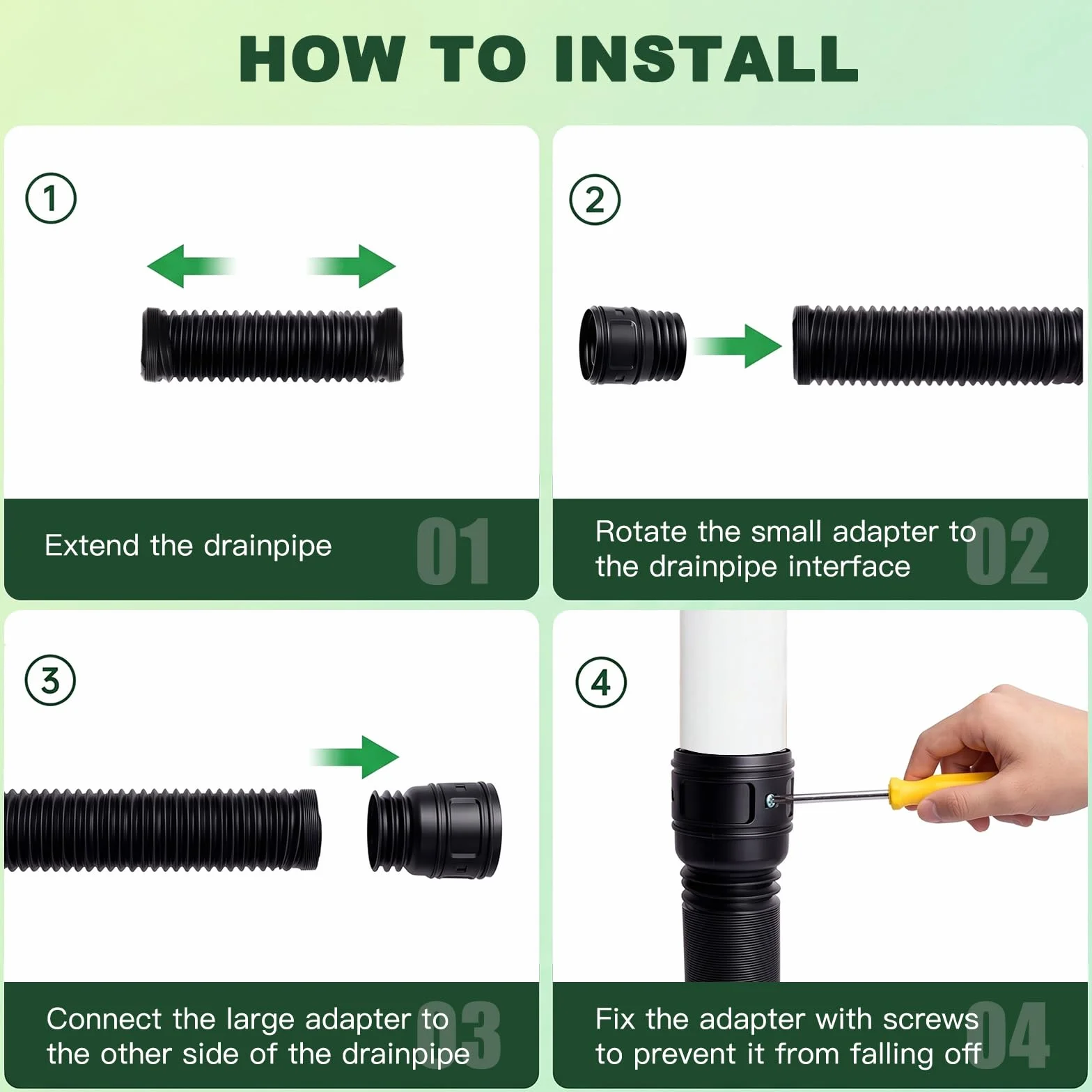 HOW TO INSTALL

1

Extend the drainpipe

01

2

Rotate the small adapter to the drainpipe interface

02

3

Connect the large adapter to the other side of the drainpipe

03

4

Fix the adapter with screws to prevent it from falling off

04