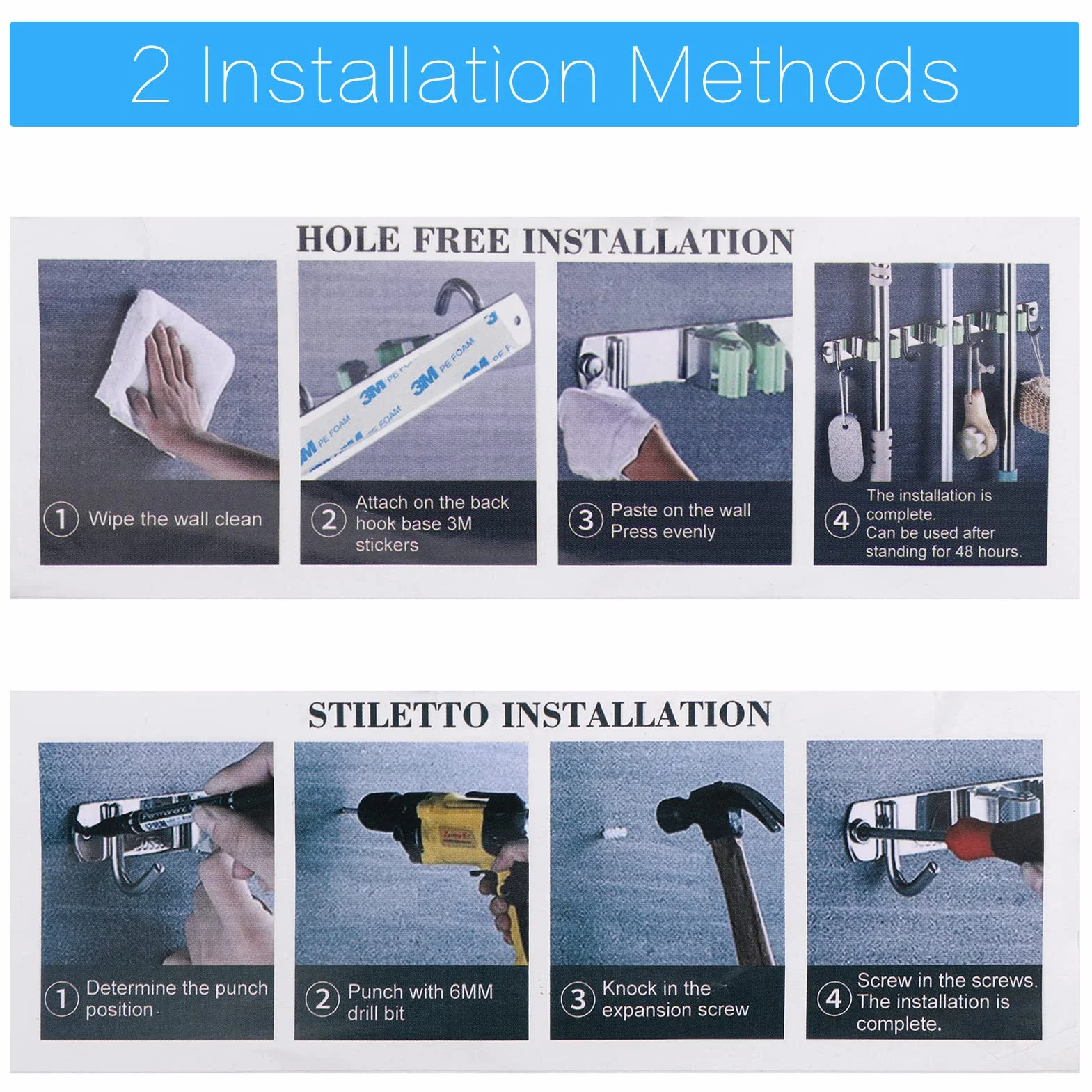 2 Installation Methods

HOLE FREE INSTALLATION

3M PE FOAM 3M PE FOAM

① Wipe the wall clean

② Attach on the back hook base 3M stickers

③ Paste on the wall Press evenly

④ The installation is complete. Can be used after standing for 48 hours.

STILETTO INSTALLATION

① Determine the punch position

② Punch with 6MM drill bit

③ Knock in the expansion screw

④ Screw in the screws. The installation is complete.