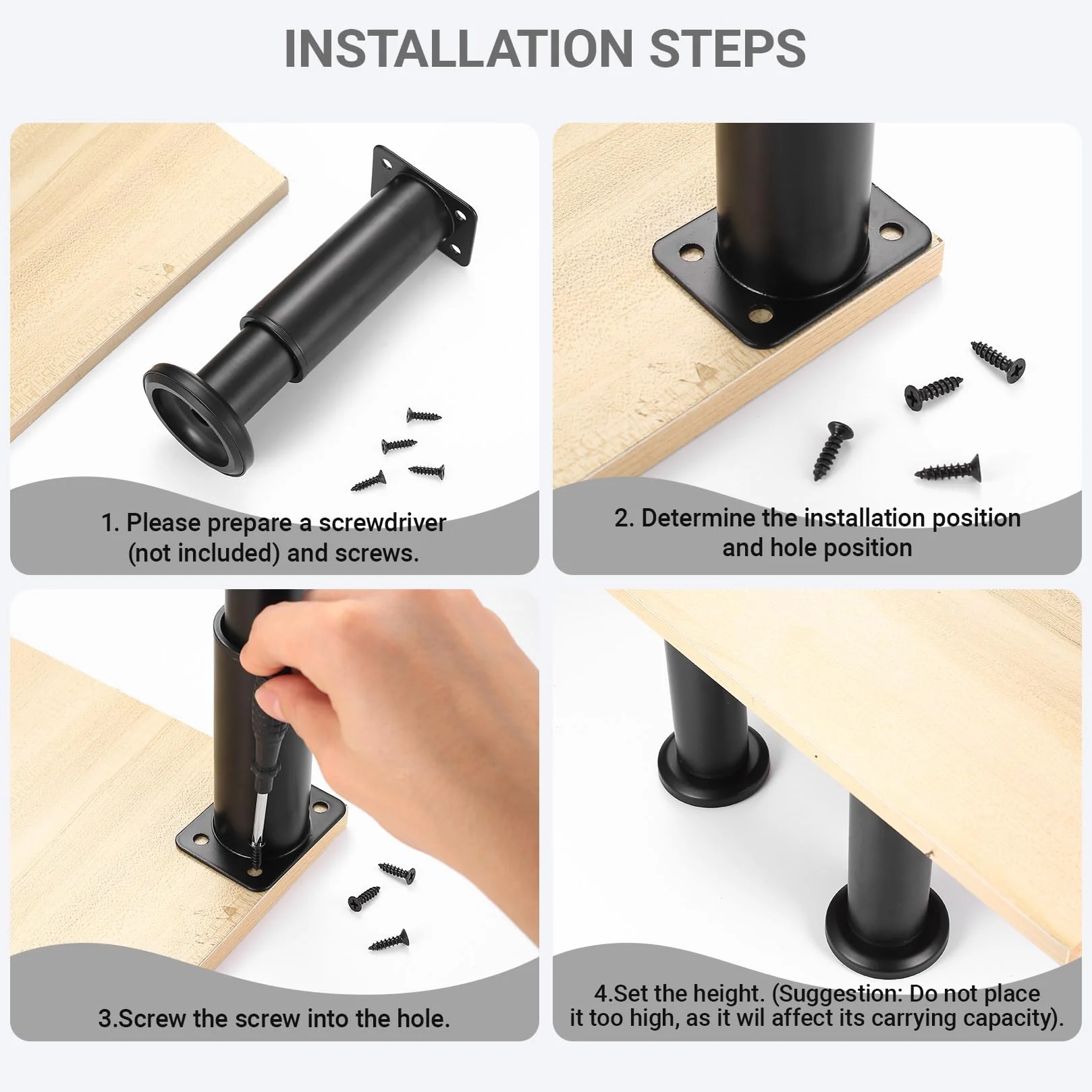 INSTALLATION STEPS

1. Please prepare a screwdriver (not included) and screws.

2. Determine the installation position and hole position

3.Screw the screw into the hole.

4.Set the height. (Suggestion: Do not place it too high, as it wil affect its carrying capacity).