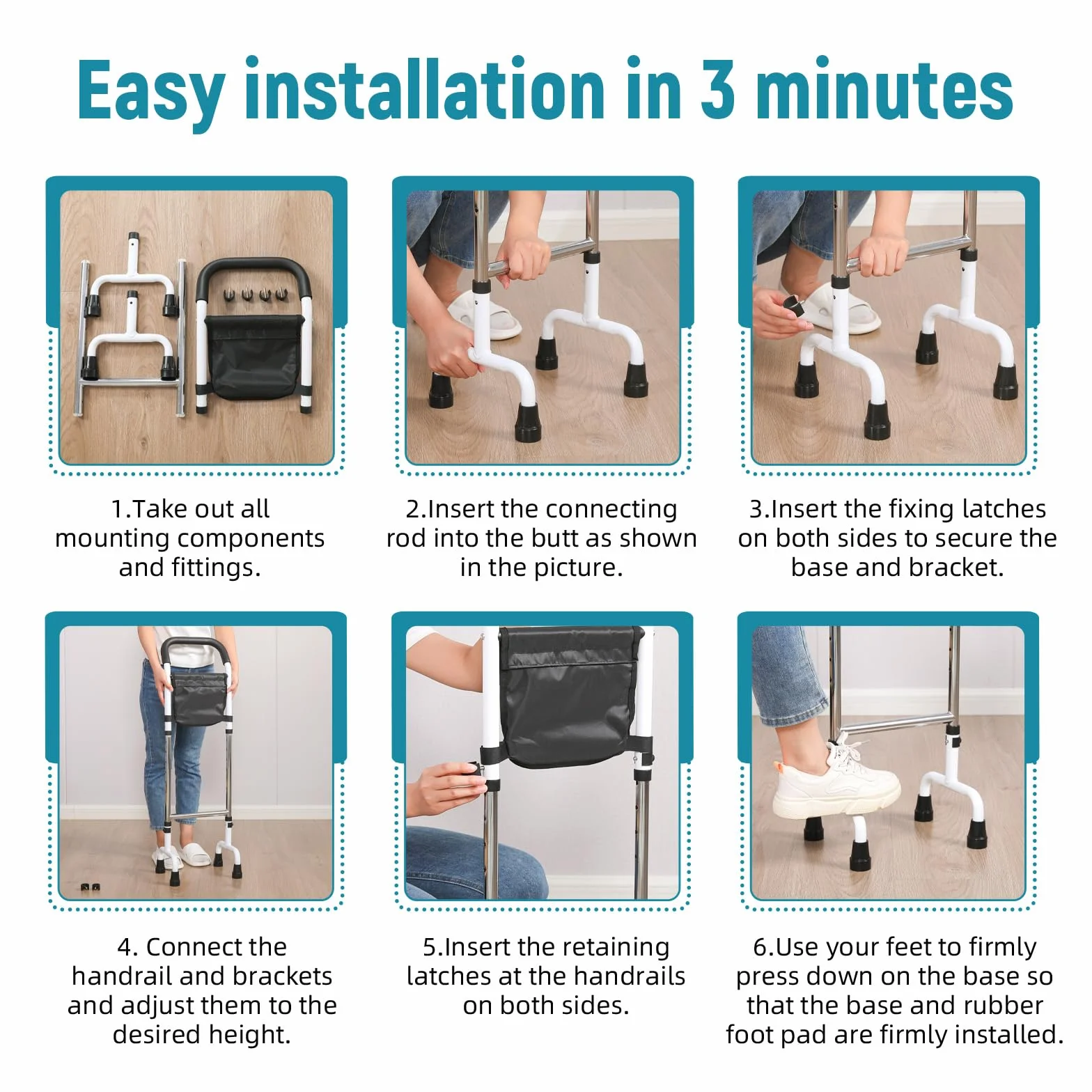 Easy installation in 3 minutes

1.Take out all mounting components and fittings.

2.Insert the connecting rod into the butt as shown in the picture.

3.Insert the fixing latches on both sides to secure the base and bracket.

4. Connect the handrail and brackets and adjust them to the desired height.

5.Insert the retaining latches at the handrails on both sides.

6.Use your feet to firmly press down on the base so that the base and rubber foot pad are firmly installed.