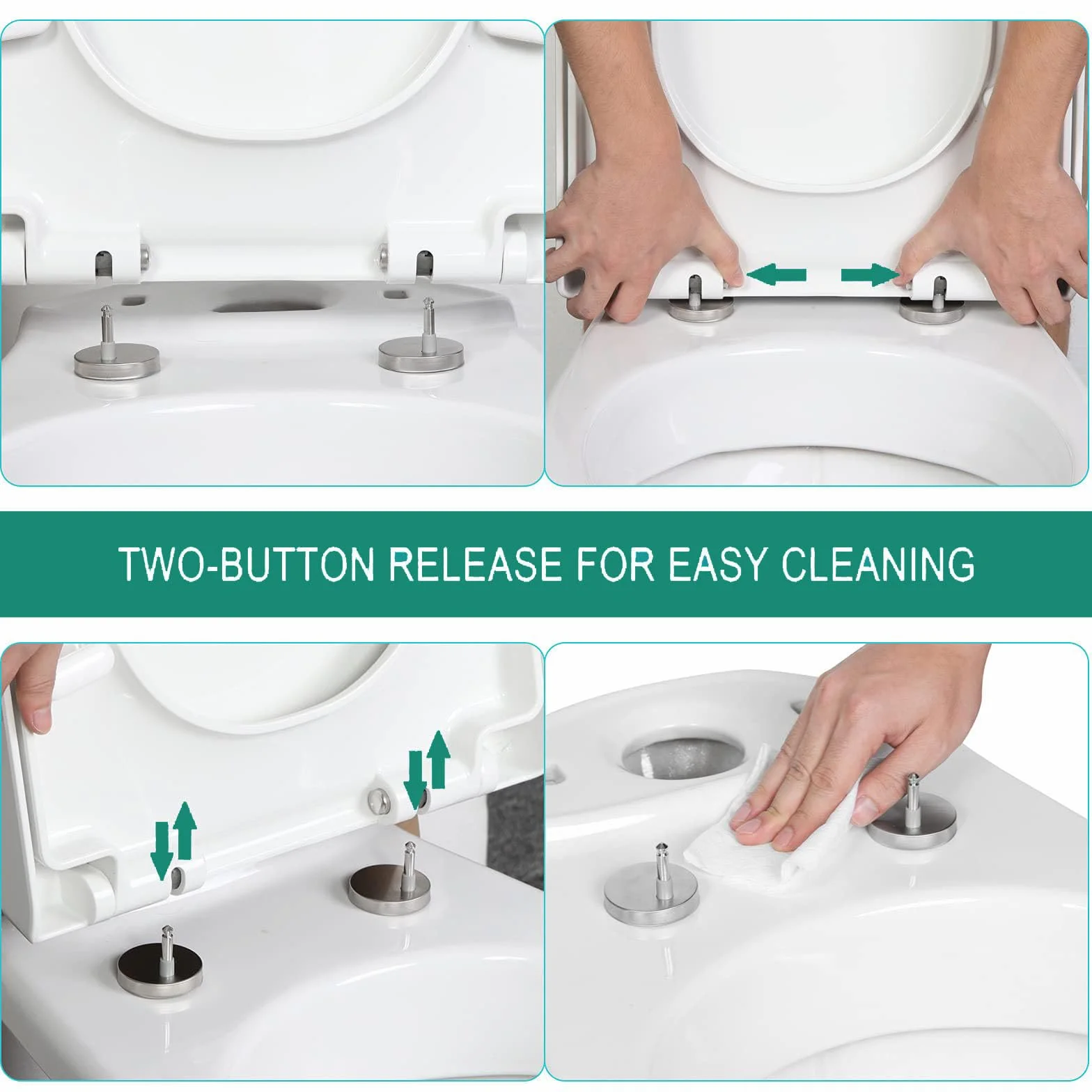 TWO-BUTTON RELEASE FOR EASY CLEANING