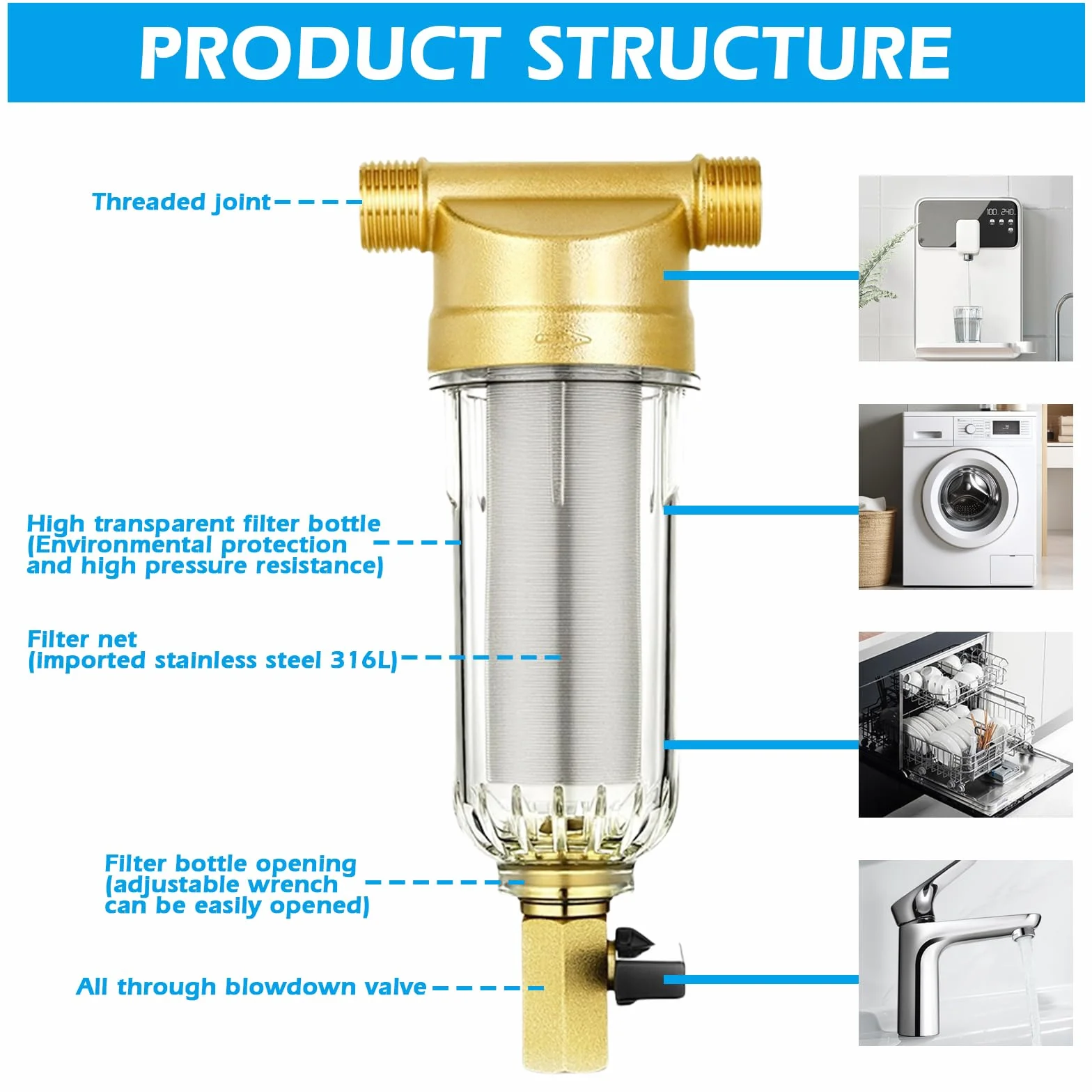 PRODUCT STRUCTURE

Threaded joint

High transparent filter bottle (Environmental protection and high pressure resistance)

Filter net (imported stainless steel 316L)

Filter bottle opening (adjustable wrench can be easily opened)

All through blowdown valve

100 240