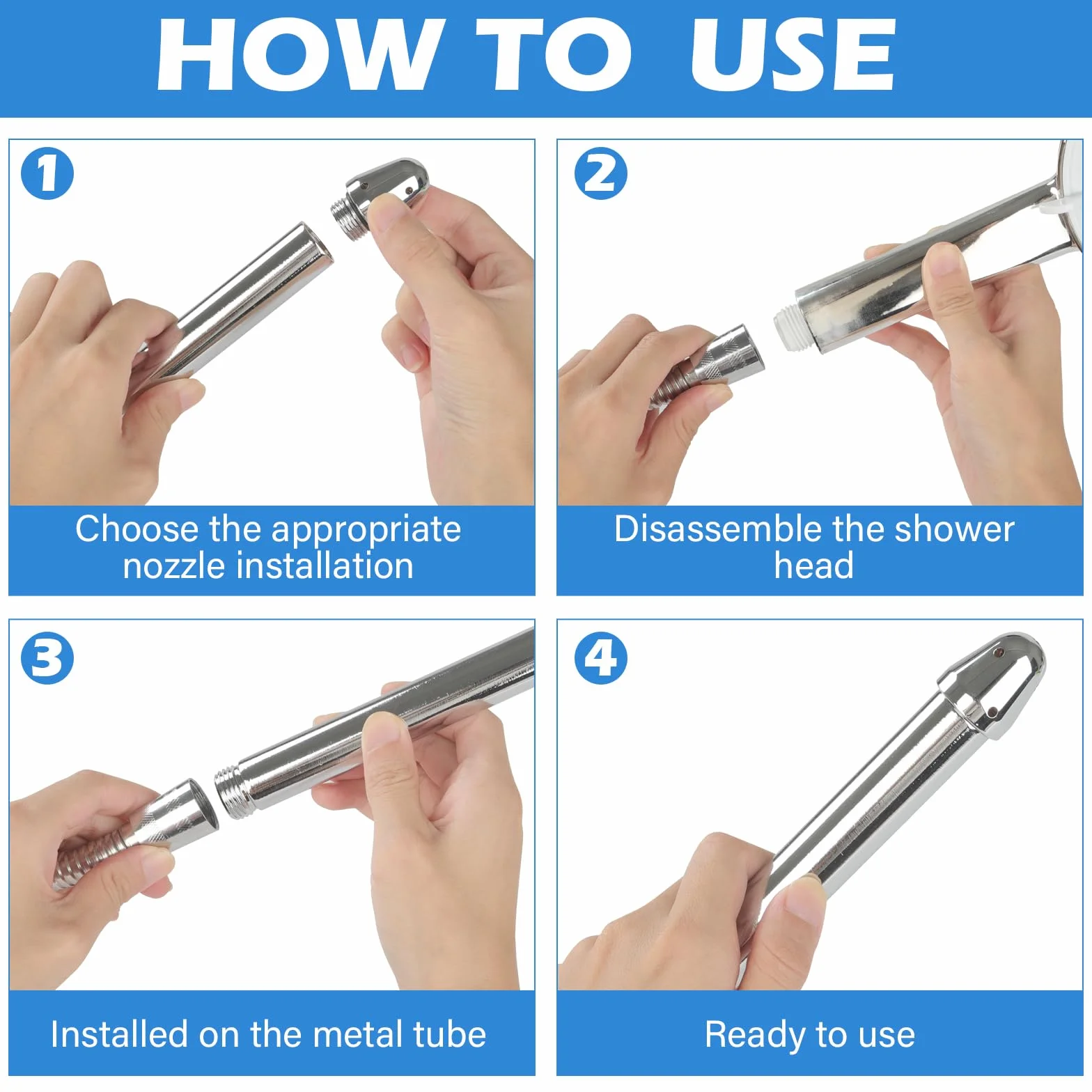 HOW TO USE

1
Choose the appropriate nozzle installation

2
Disassemble the shower head

3
Installed on the metal tube

4
Ready to use