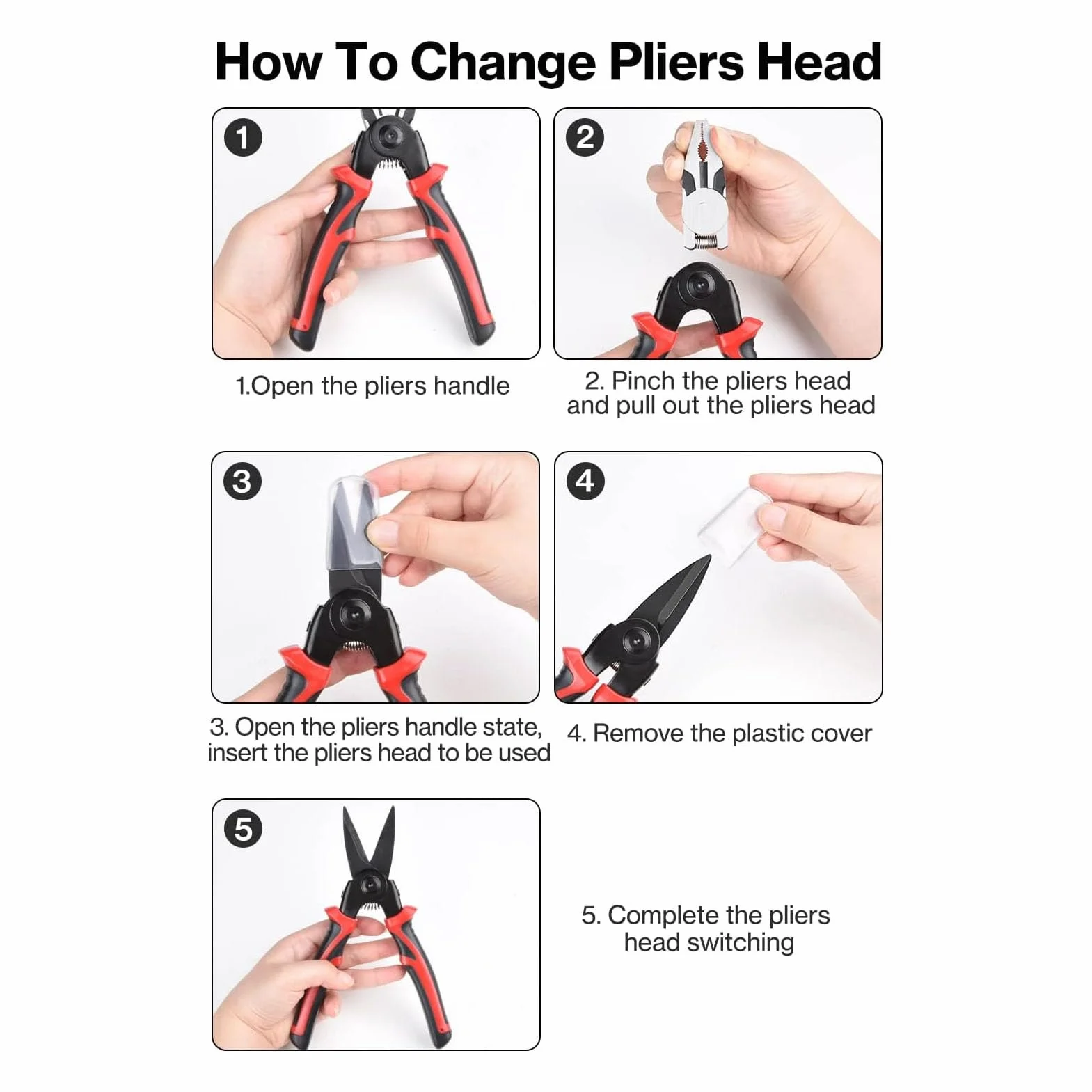 How To Change Pliers Head

1

2

1.Open the pliers handle

2. Pinch the pliers head and pull out the pliers head

3

4

3. Open the pliers handle state, insert the pliers head to be used

4. Remove the plastic cover

5

5. Complete the pliers head switching