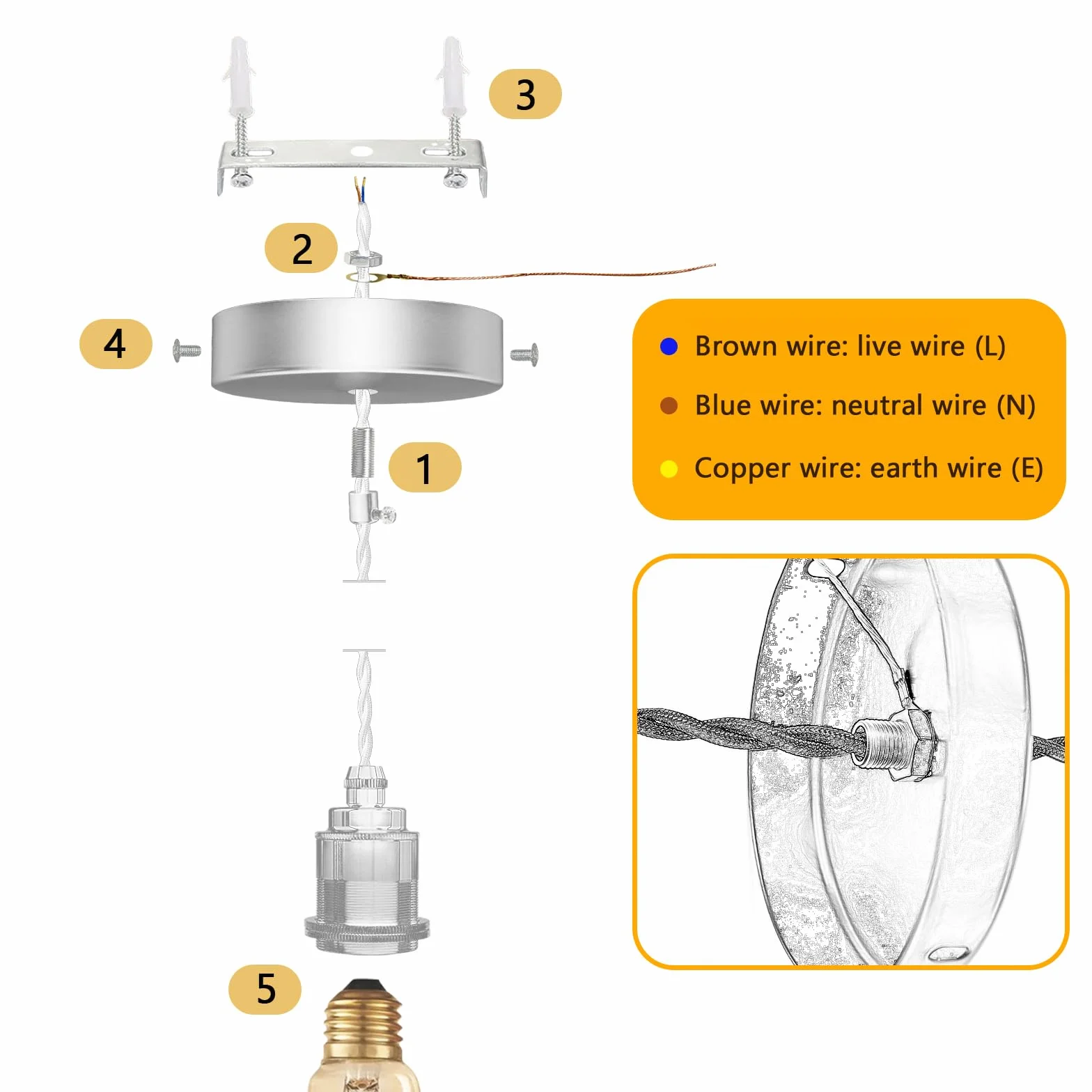 3

2

4

1

5

Brown wire: live wire (L)

Blue wire: neutral wire (N)

Copper wire: earth wire (E)