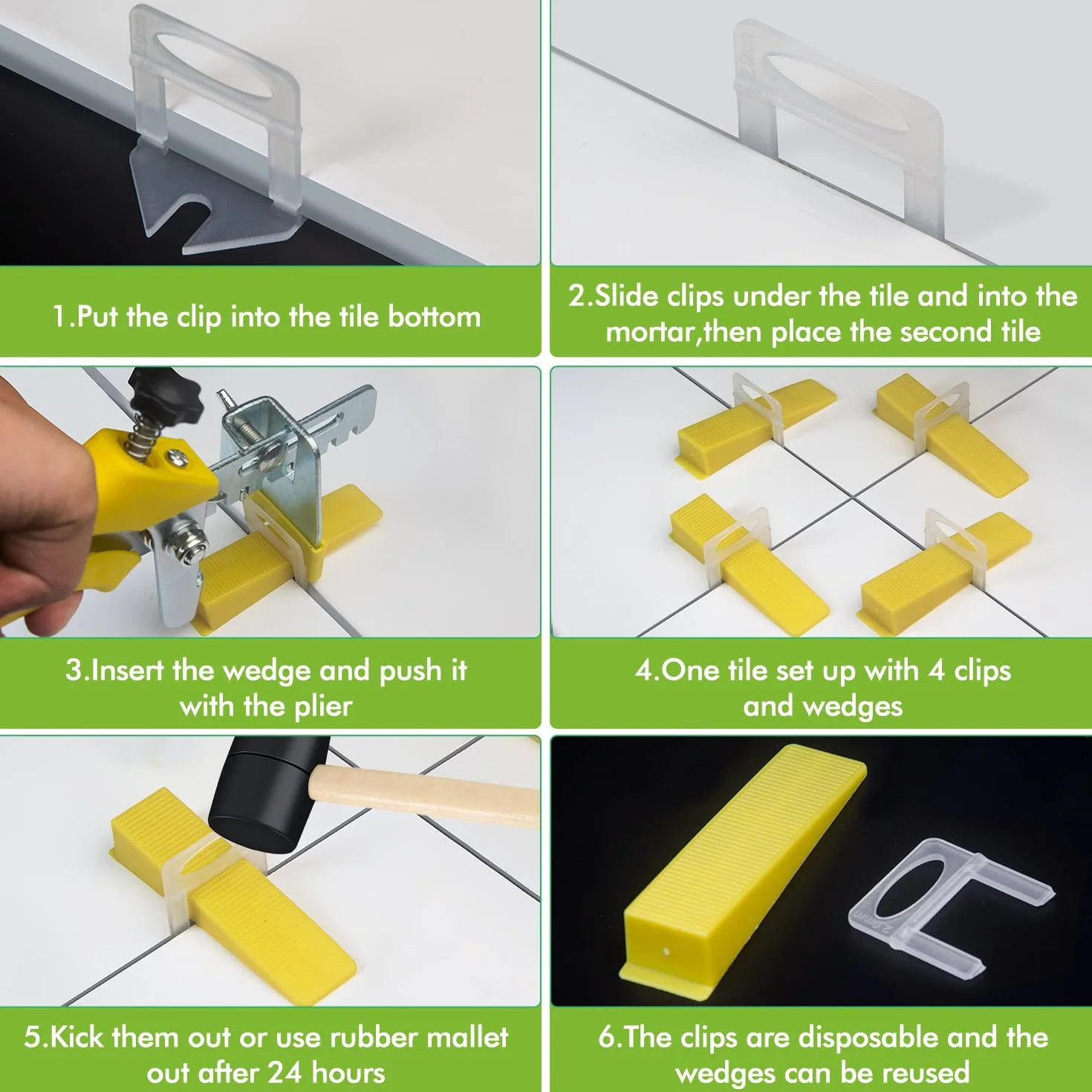 1.Put the clip into the tile bottom

2.Slide clips under the tile and into the mortar,then place the second tile

3.Insert the wedge and push it with the plier

4.One tile set up with 4 clips and wedges

5.Kick them out or use rubber mallet out after 24 hours

6.The clips are disposable and the wedges can be reused