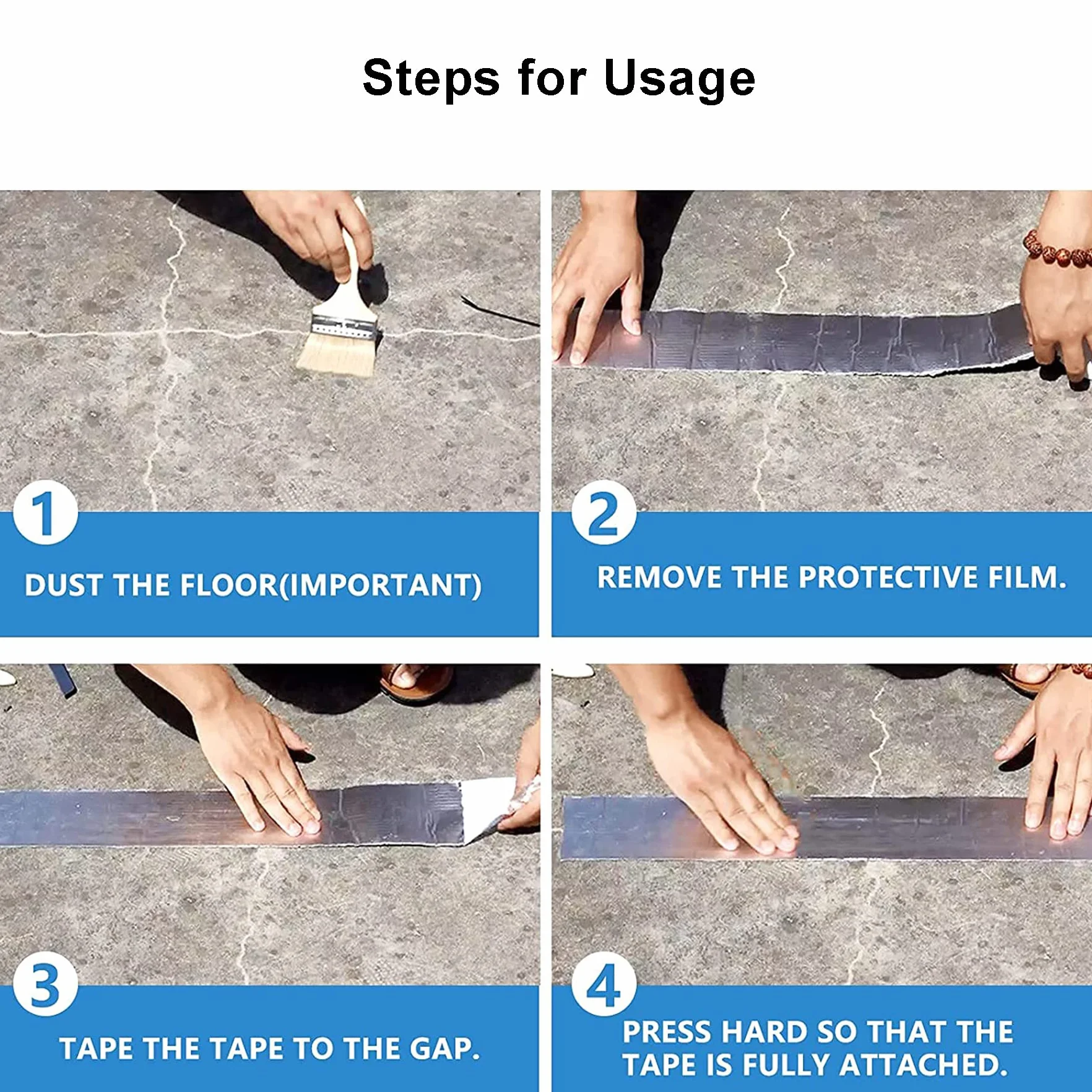 Steps for Usage

1

DUST THE FLOOR(IMPORTANT)

2

REMOVE THE PROTECTIVE FILM.

3

TAPE THE TAPE TO THE GAP.

4

PRESS HARD SO THAT THE TAPE IS FULLY ATTACHED.