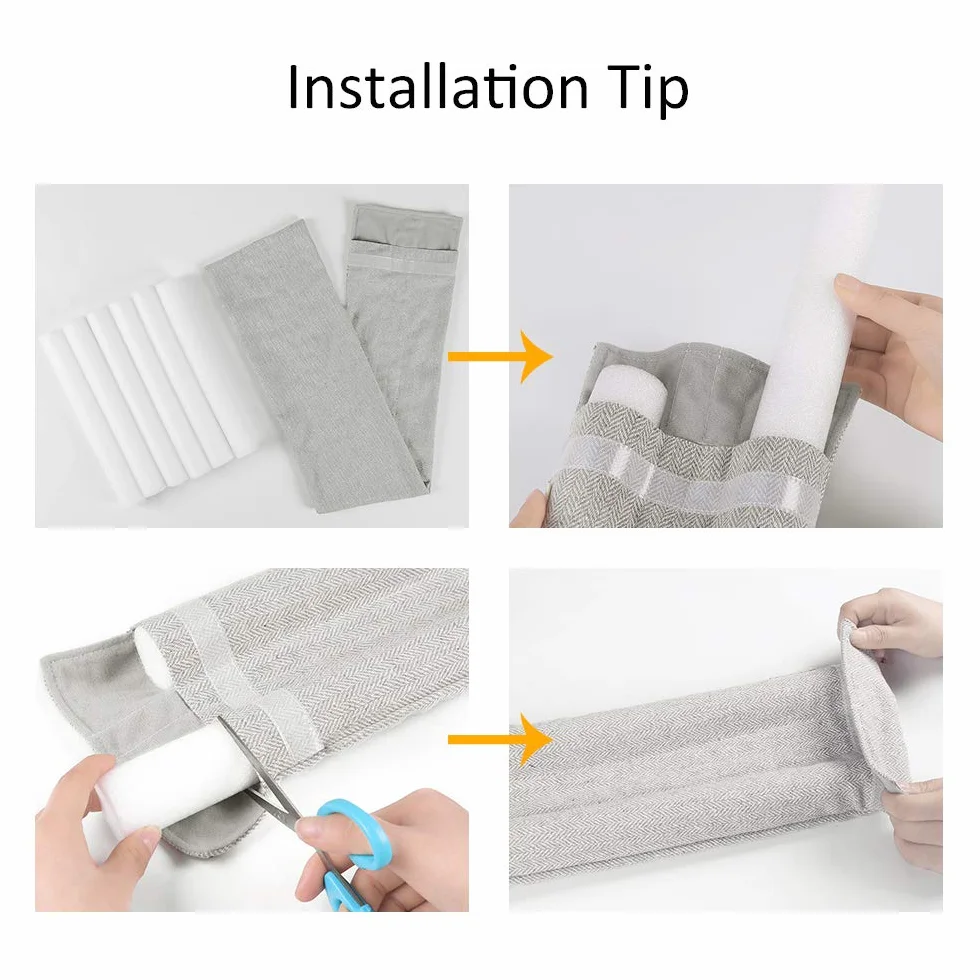 Installation Tip