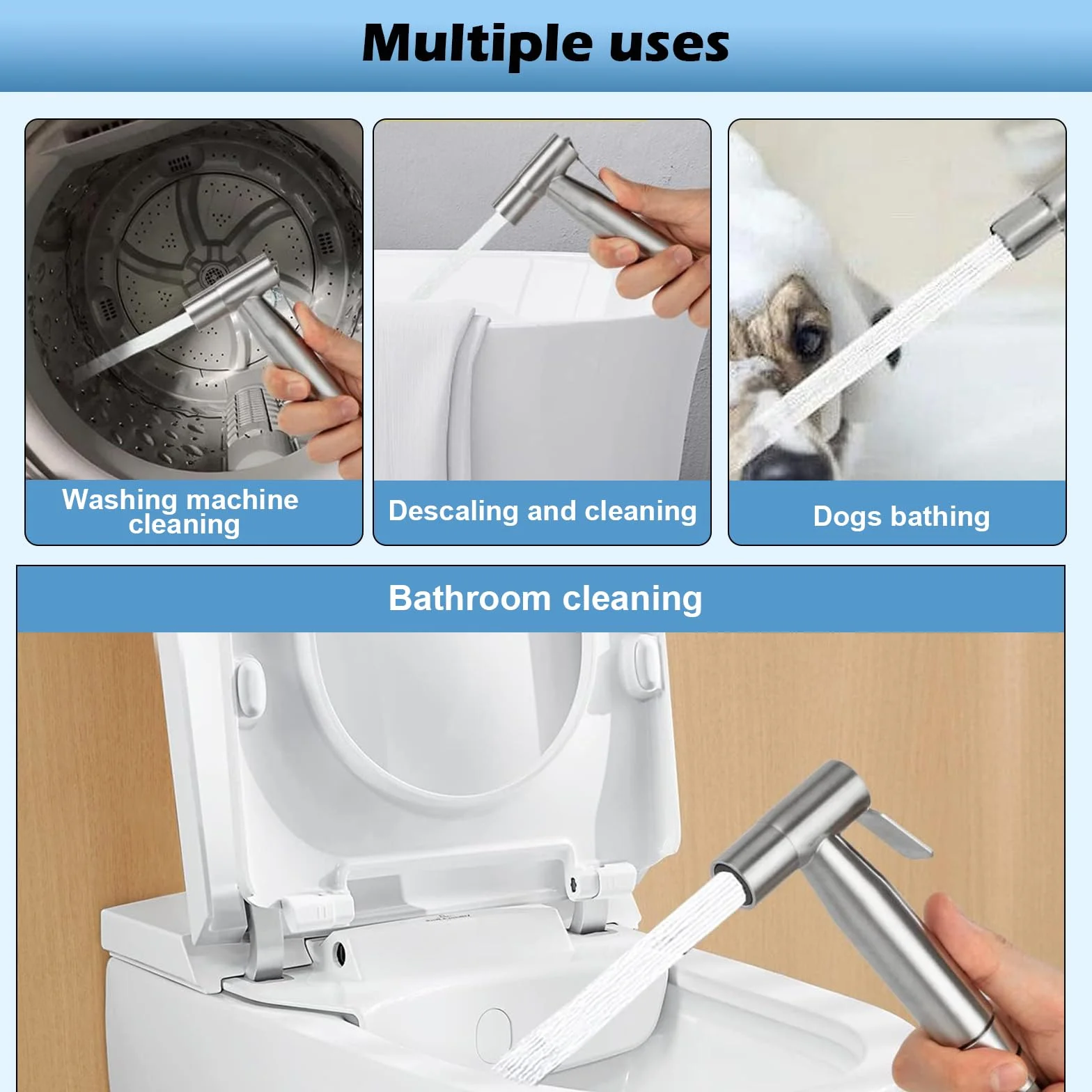 Multiple uses

Washing machine cleaning

Descaling and cleaning

Dogs bathing

Bathroom cleaning