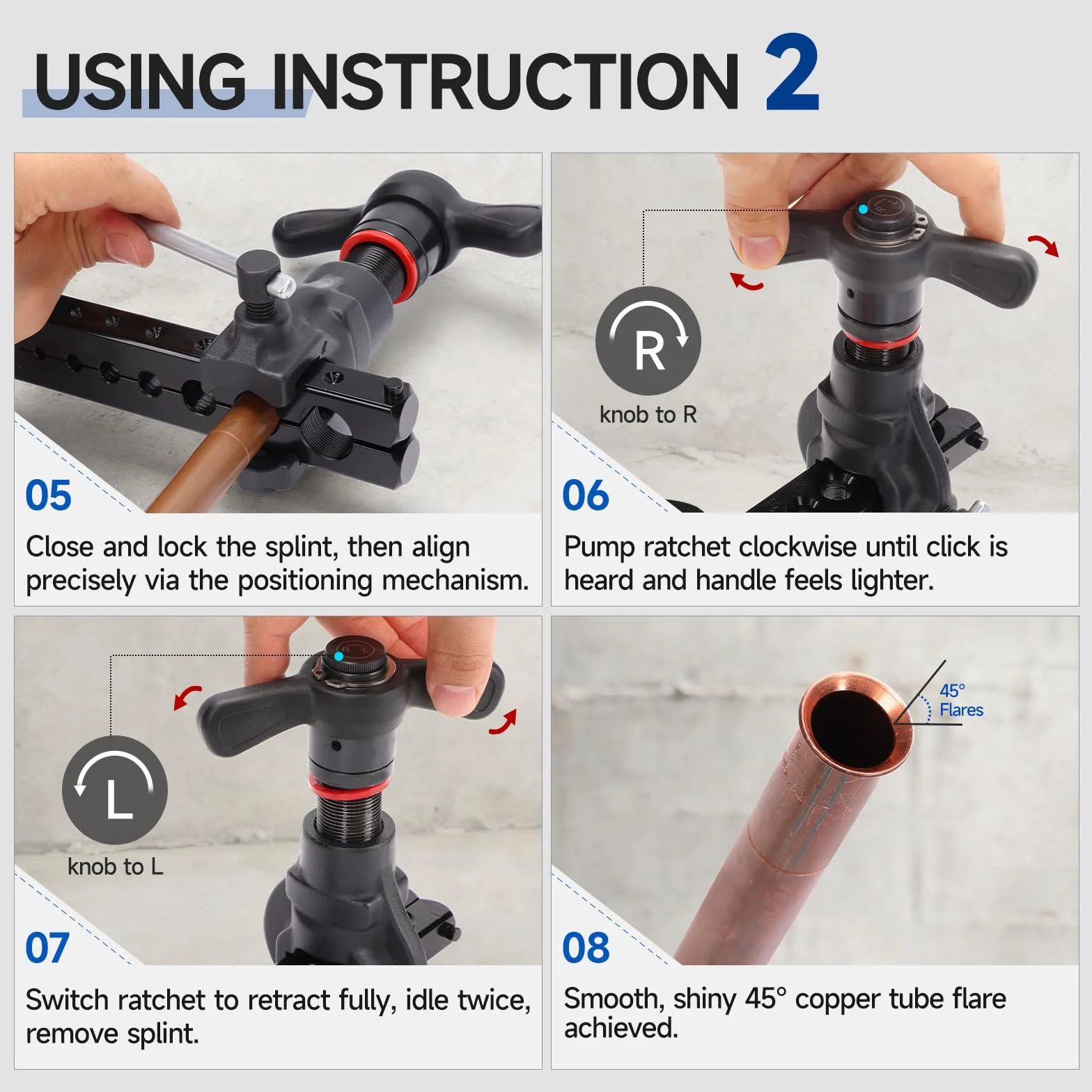 USING INSTRUCTION 2

05

Close and lock the splint, then align precisely via the positioning mechanism.

R

knob to R

06

Pump ratchet clockwise until click is heard and handle feels lighter.

L

knob to L

07

Switch ratchet to retract fully, idle twice, remove splint.

45°
Flares

08

Smooth, shiny 45° copper tube flare achieved.