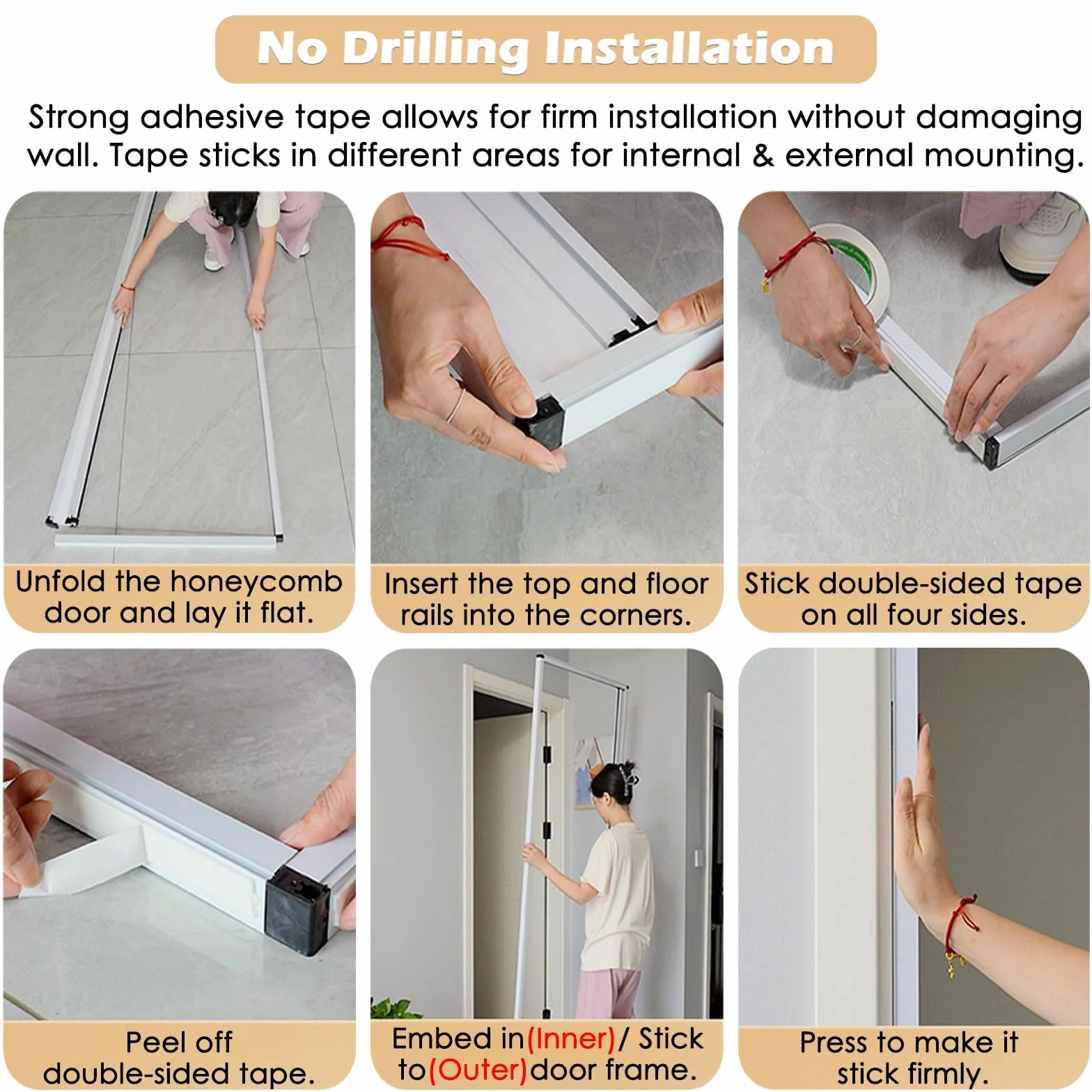 No Drilling Installation

Strong adhesive tape allows for firm installation without damaging wall. Tape sticks in different areas for internal & external mounting.

Unfold the honeycomb door and lay it flat.

Insert the top and floor rails into the corners.

Stick double-sided tape on all four sides.

Peel off double-sided tape.

Embed in(Inner)/ Stick to(Outer)door frame.

Press to make it stick firmly.