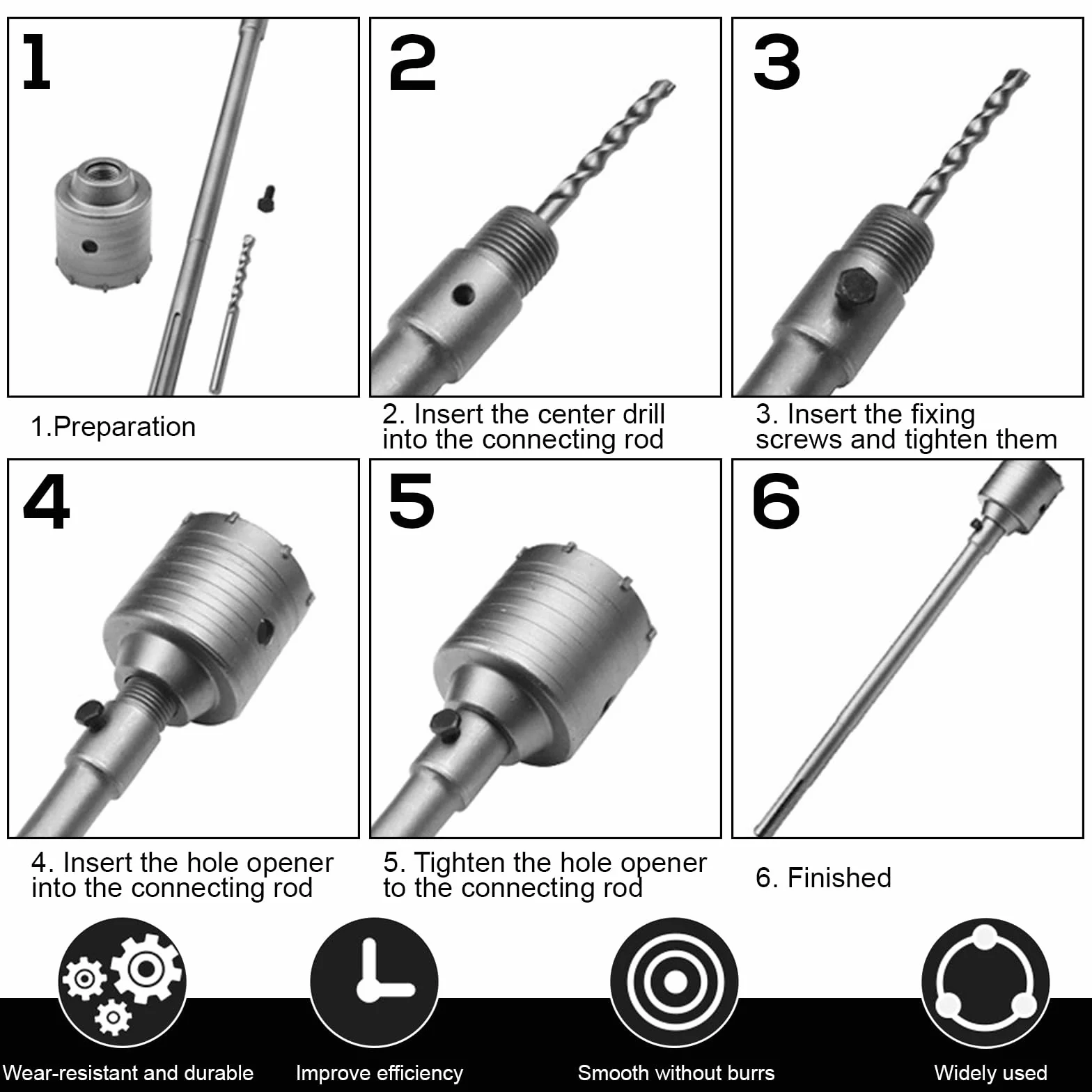 1

1.Preparation

2

2. Insert the center drill into the connecting rod

3

3. Insert the fixing screws and tighten them

4

4. Insert the hole opener into the connecting rod

5

5. Tighten the hole opener to the connecting rod

6

6. Finished

Wear-resistant and durable

Improve efficiency

Smooth without burrs

Widely used