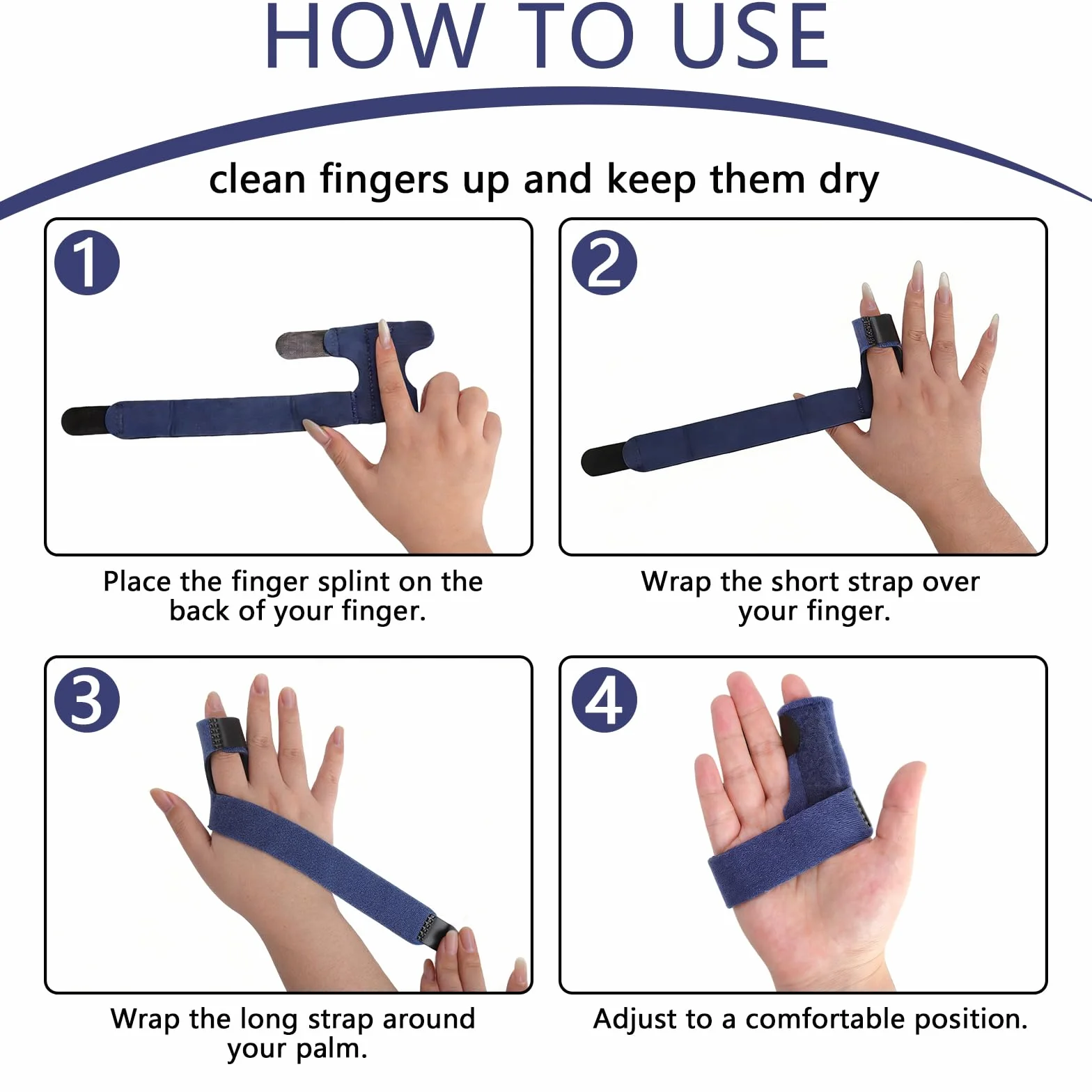 HOW TO USE

clean fingers up and keep them dry

1

Place the finger splint on the back of your finger.

2

Wrap the short strap over your finger.

3

Wrap the long strap around your palm.

4

Adjust to a comfortable position.