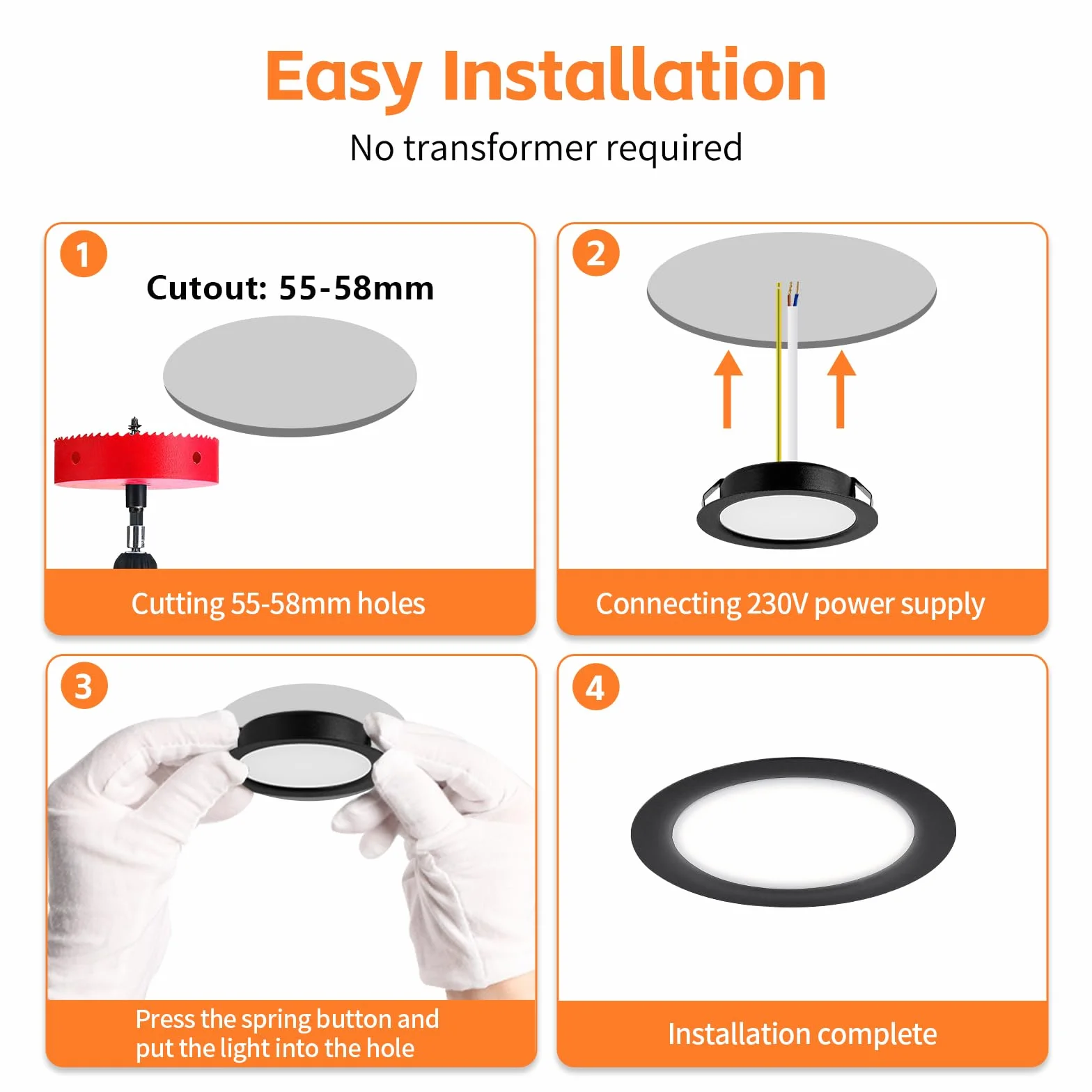 Easy Installation

No transformer required

1

Cutout: 55-58mm

Cutting 55-58mm holes

2

Connecting 230V power supply

3

Press the spring button and put the light into the hole

4

Installation complete