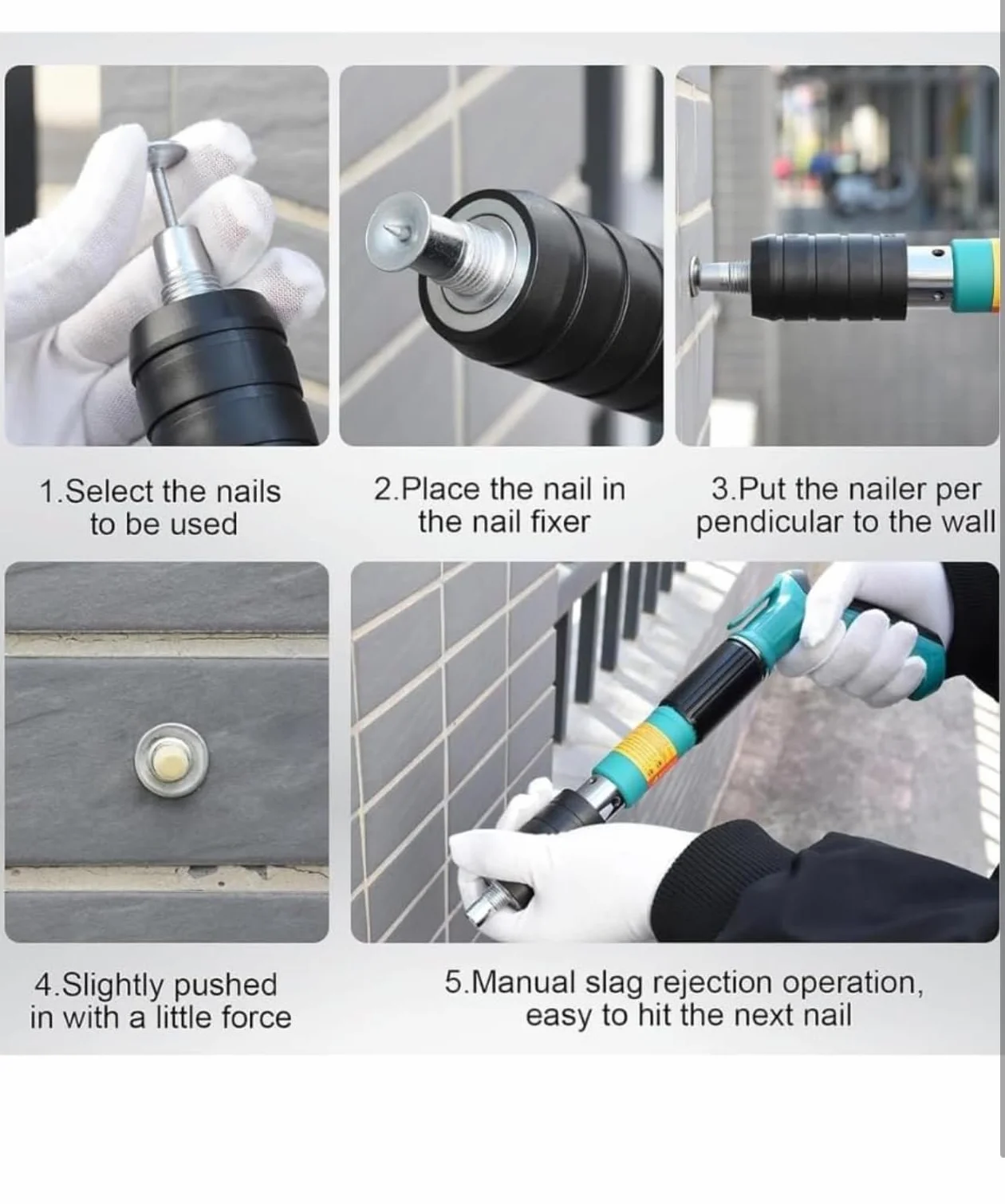 1.Select the nails to be used

2.Place the nail in the nail fixer

3.Put the nailer per pendicular to the wall

4.Slightly pushed in with a little force

5.Manual slag rejection operation, easy to hit the next nail