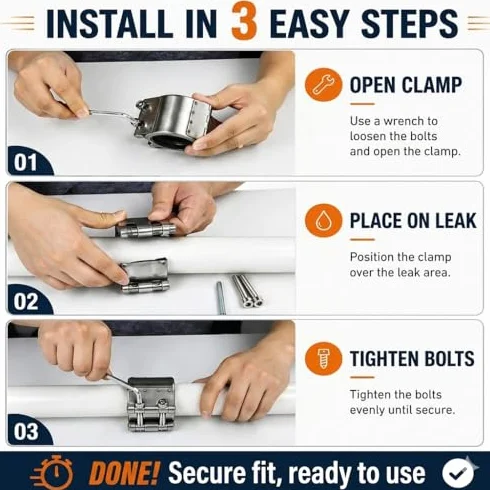 INSTALL IN 3 EASY STEPS

01

OPEN CLAMP

Use a wrench to loosen the bolts and open the clamp.

02

PLACE ON LEAK

Position the clamp over the leak area.

03

TIGHTEN BOLTS

Tighten the bolts evenly until secure.

DONE! Secure fit, ready to use