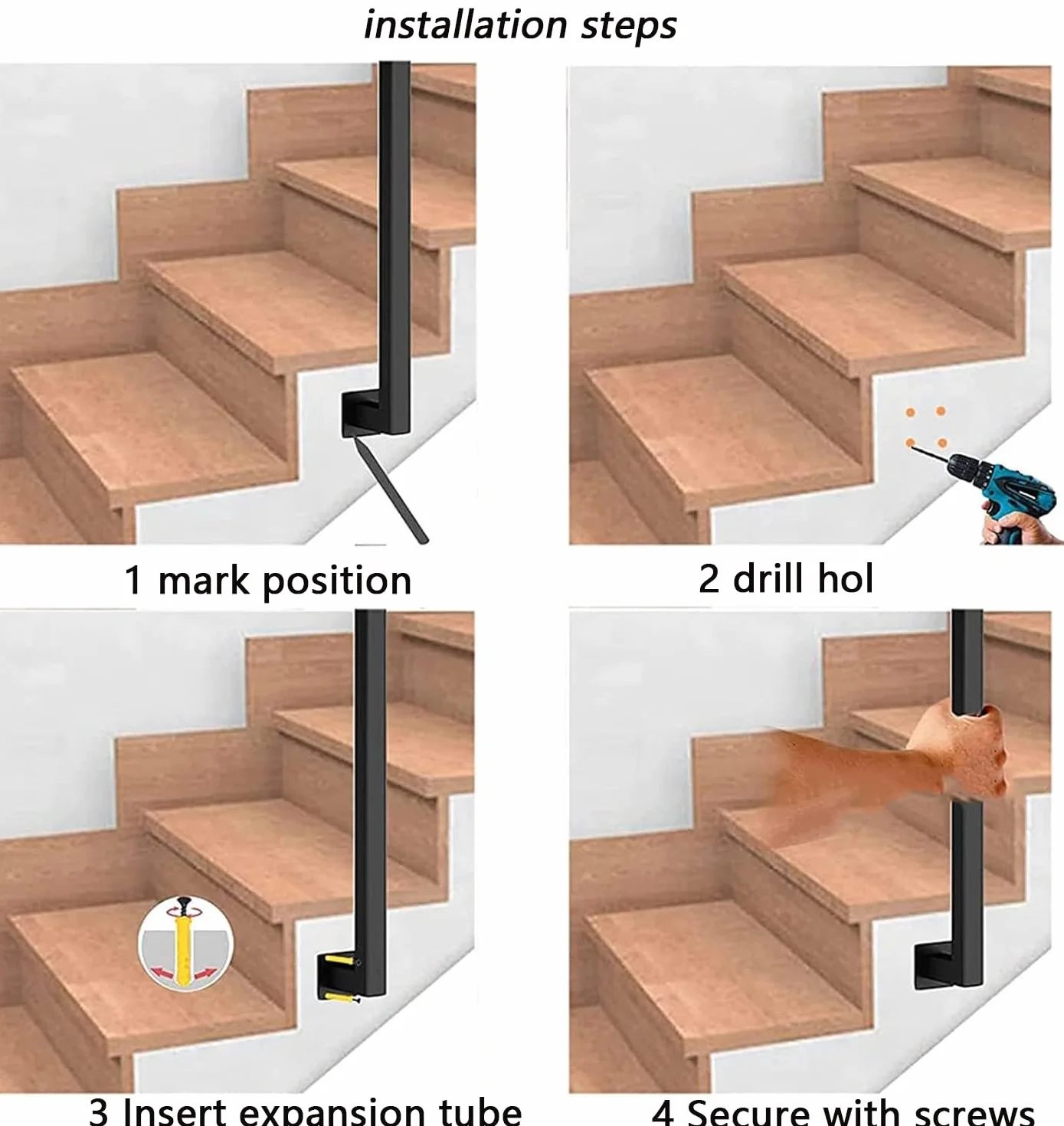 installation steps

1 mark position

2 drill hol

3 Insert expansion tube

4 Secure with screws