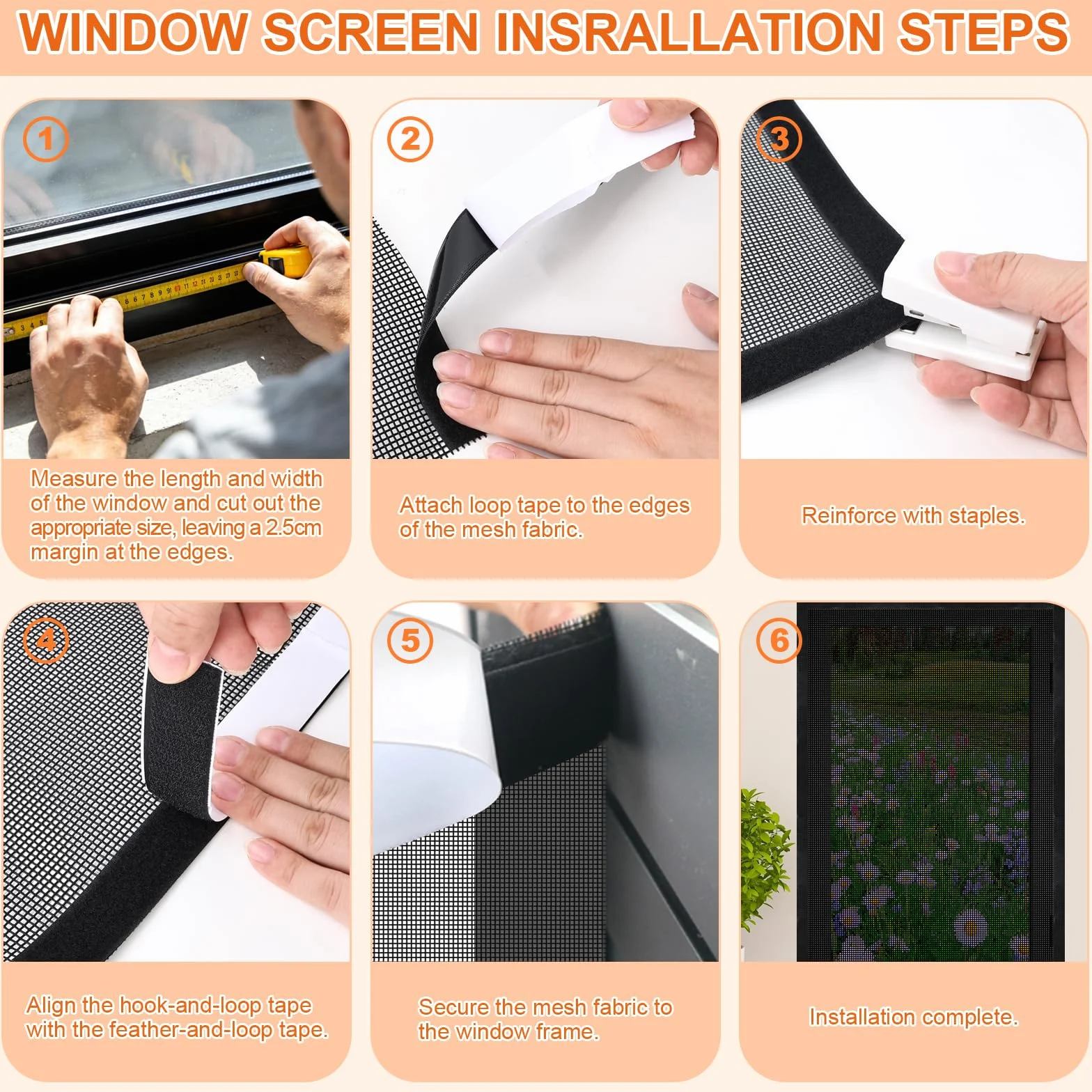 WINDOW SCREEN INSRALLATION STEPS

1

Measure the length and width of the window and cut out the appropriate size, leaving a 2.5cm margin at the edges.

2

Attach loop tape to the edges of the mesh fabric.

3

Reinforce with staples.

4

Align the hook-and-loop tape with the feather-and-loop tape.

5

Secure the mesh fabric to the window frame.

6

Installation complete.