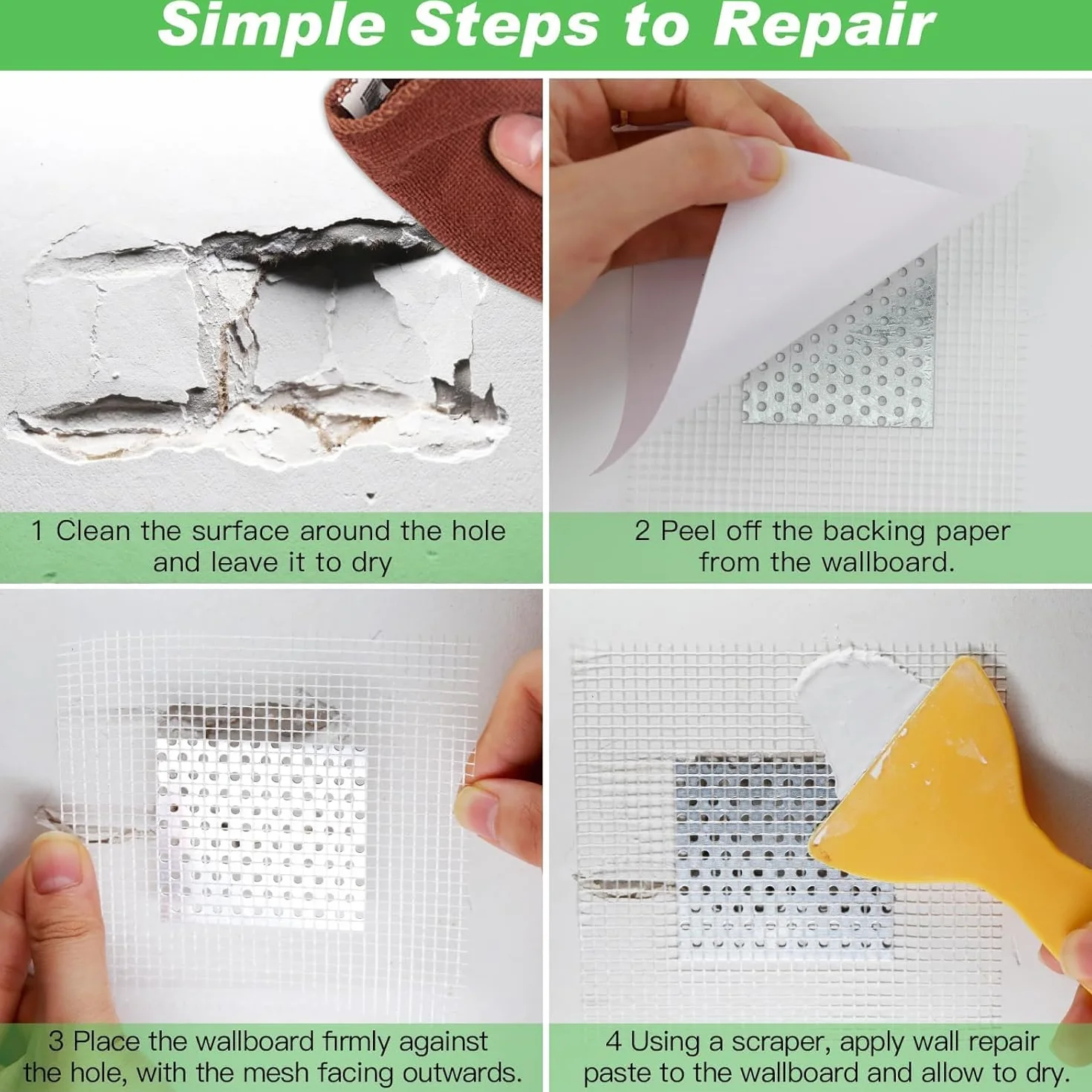 Simple Steps to Repair

1 Clean the surface around the hole and leave it to dry

2 Peel off the backing paper from the wallboard.

3 Place the wallboard firmly against the hole, with the mesh facing outwards.

4 Using a scraper, apply wall repair paste to the wallboard and allow to dry.