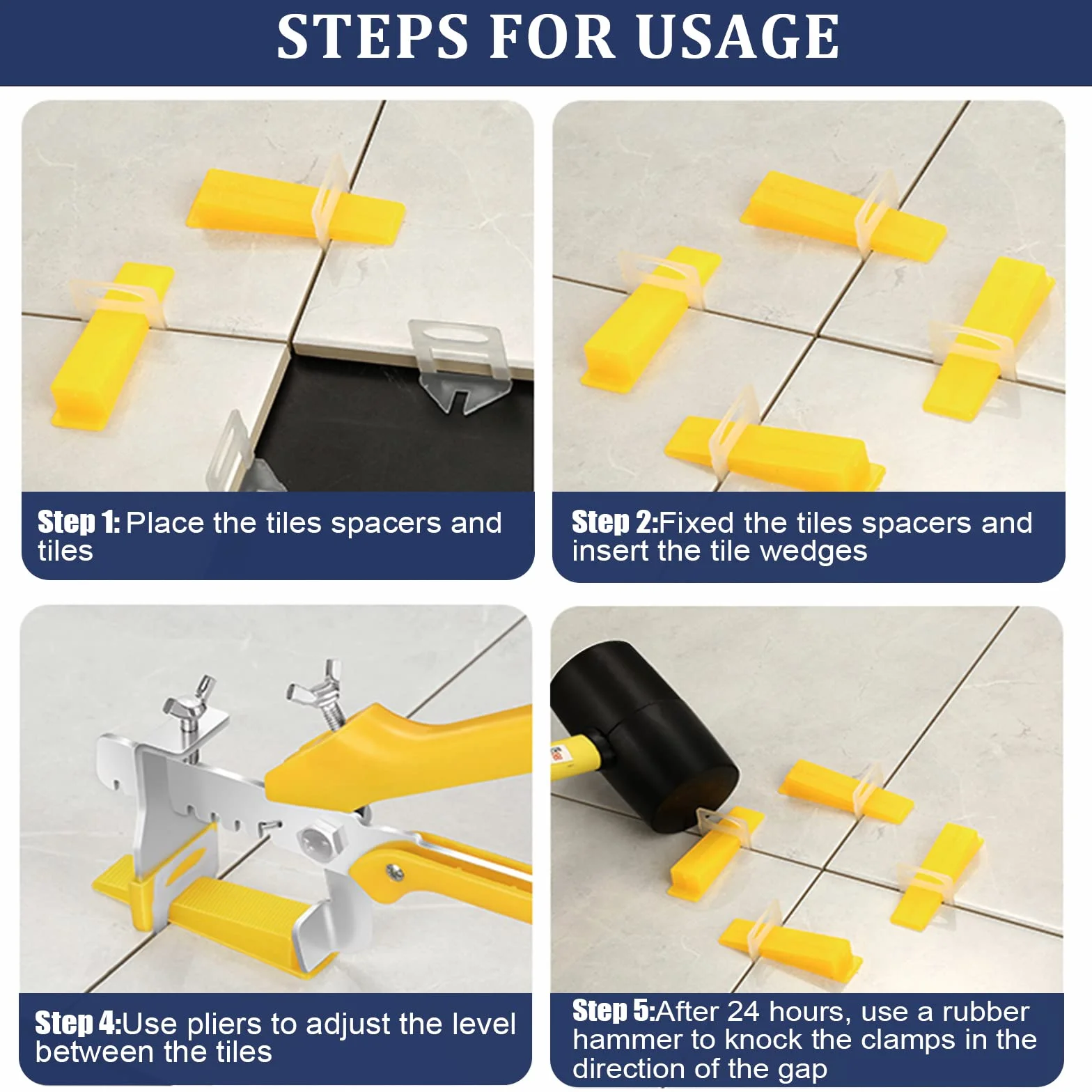 STEPS FOR USAGE

Step 1: Place the tiles spacers and tiles

Step 2:Fixed the tiles spacers and insert the tile wedges

Step 4:Use pliers to adjust the level between the tiles

Step 5:After 24 hours, use a rubber hammer to knock the clamps in the direction of the gap