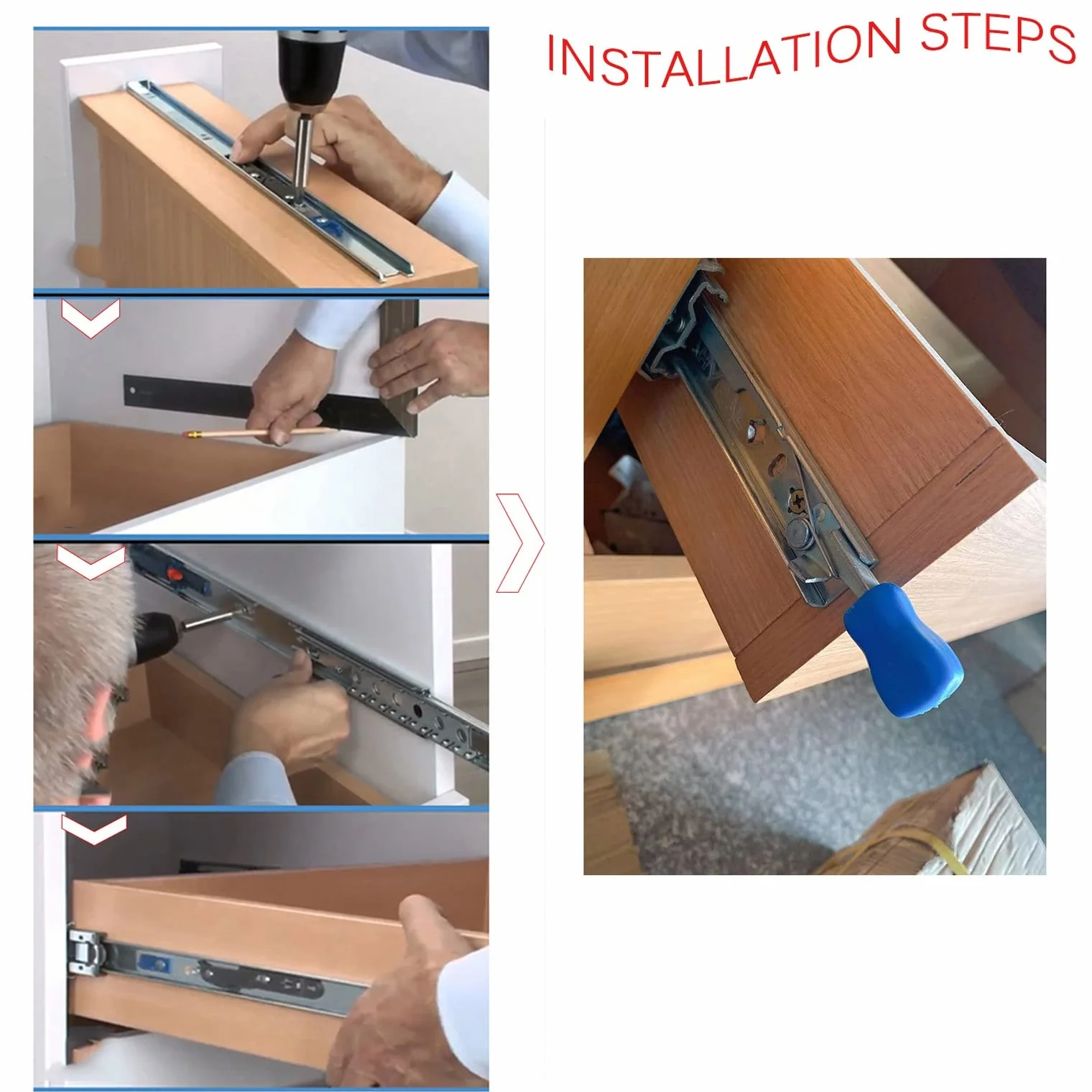 INSTALLATION STEPS