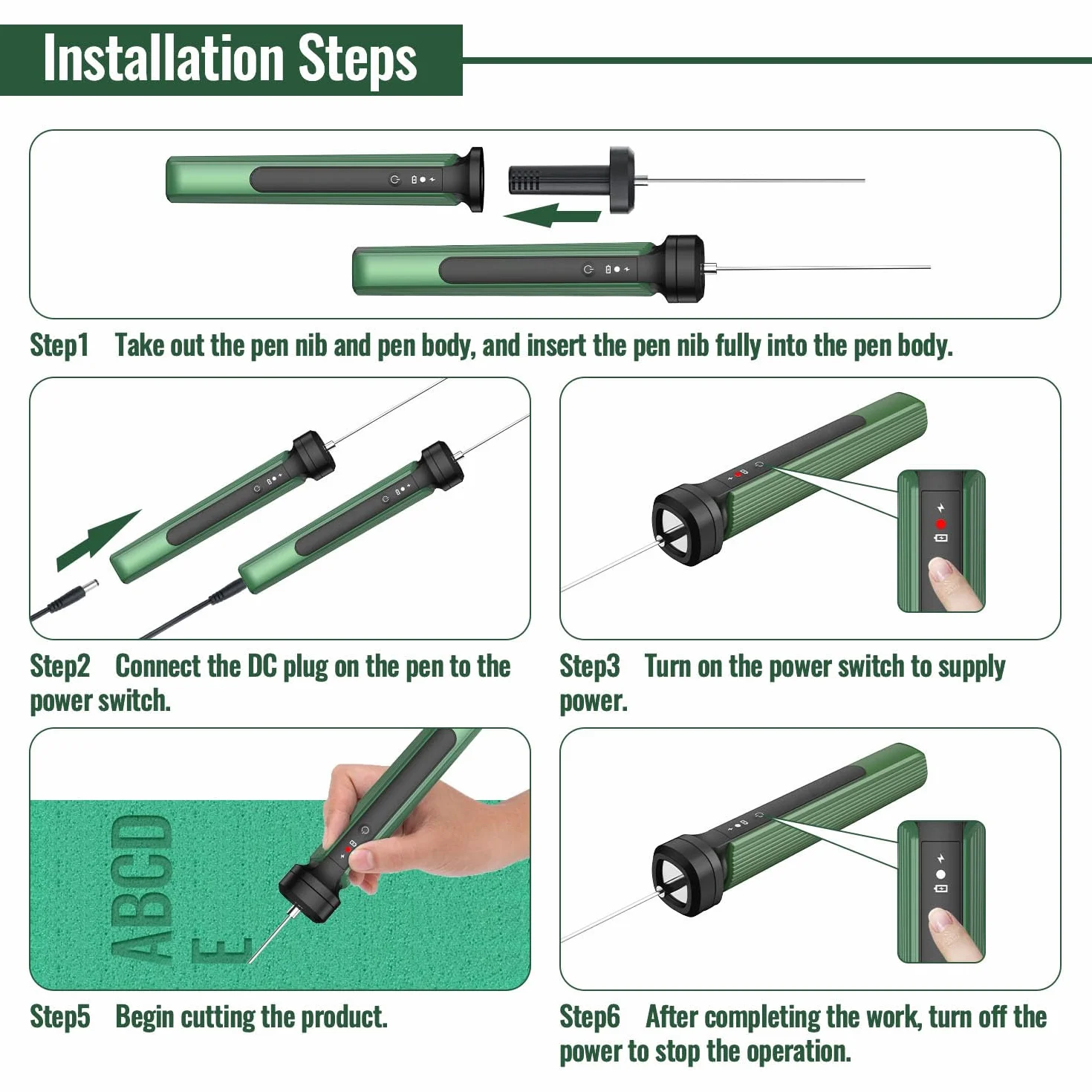 Installation Steps

Step1 Take out the pen nib and pen body, and insert the pen nib fully into the pen body.

Step2 Connect the DC plug on the pen to the power switch.

Step3 Turn on the power switch to supply power.

ABCD E

Step5 Begin cutting the product.

Step6 After completing the work, turn off the power to stop the operation.