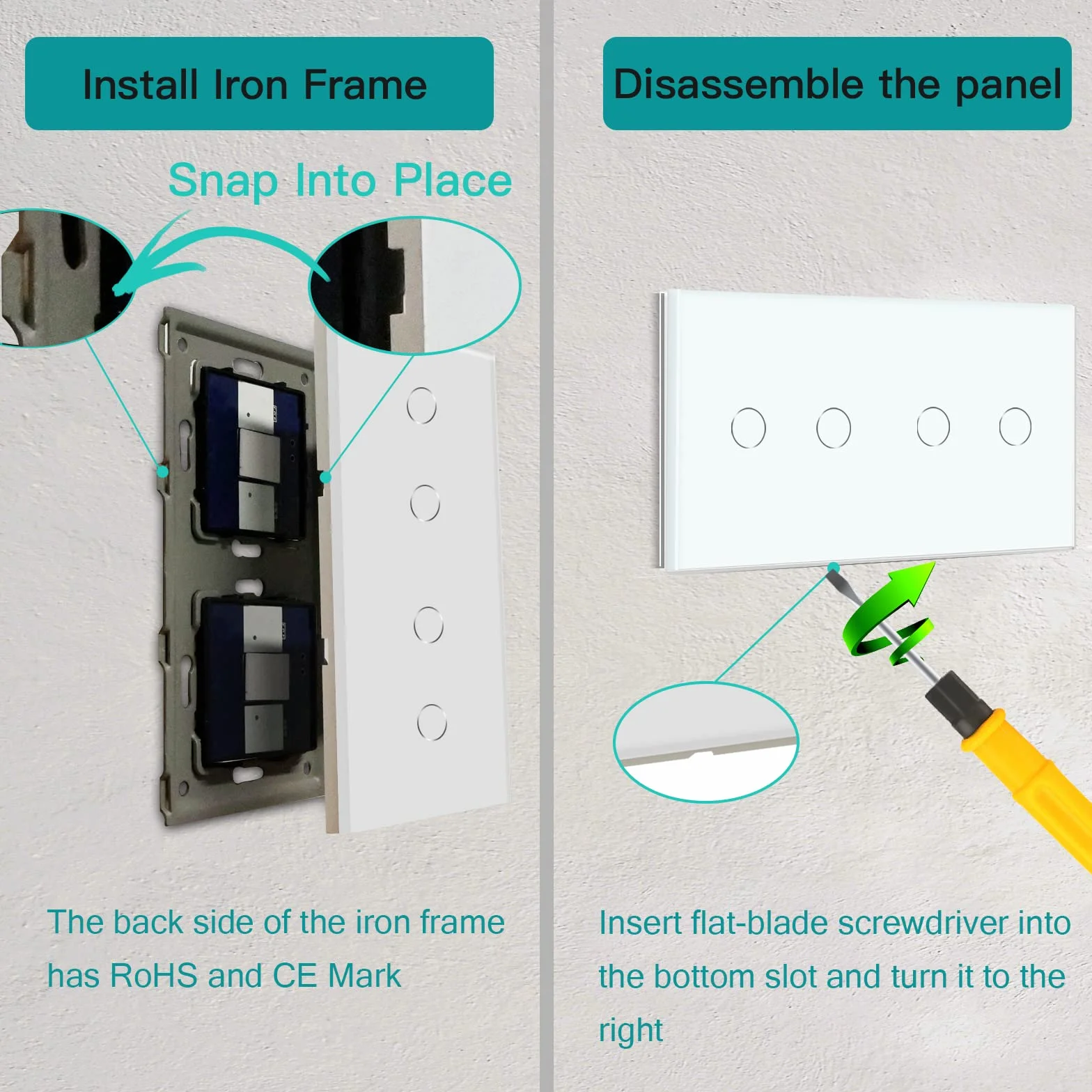 Install Iron Frame

Snap Into Place

The back side of the iron frame has RoHS and CE Mark

Disassemble the panel

Insert flat-blade screwdriver into the bottom slot and turn it to the right