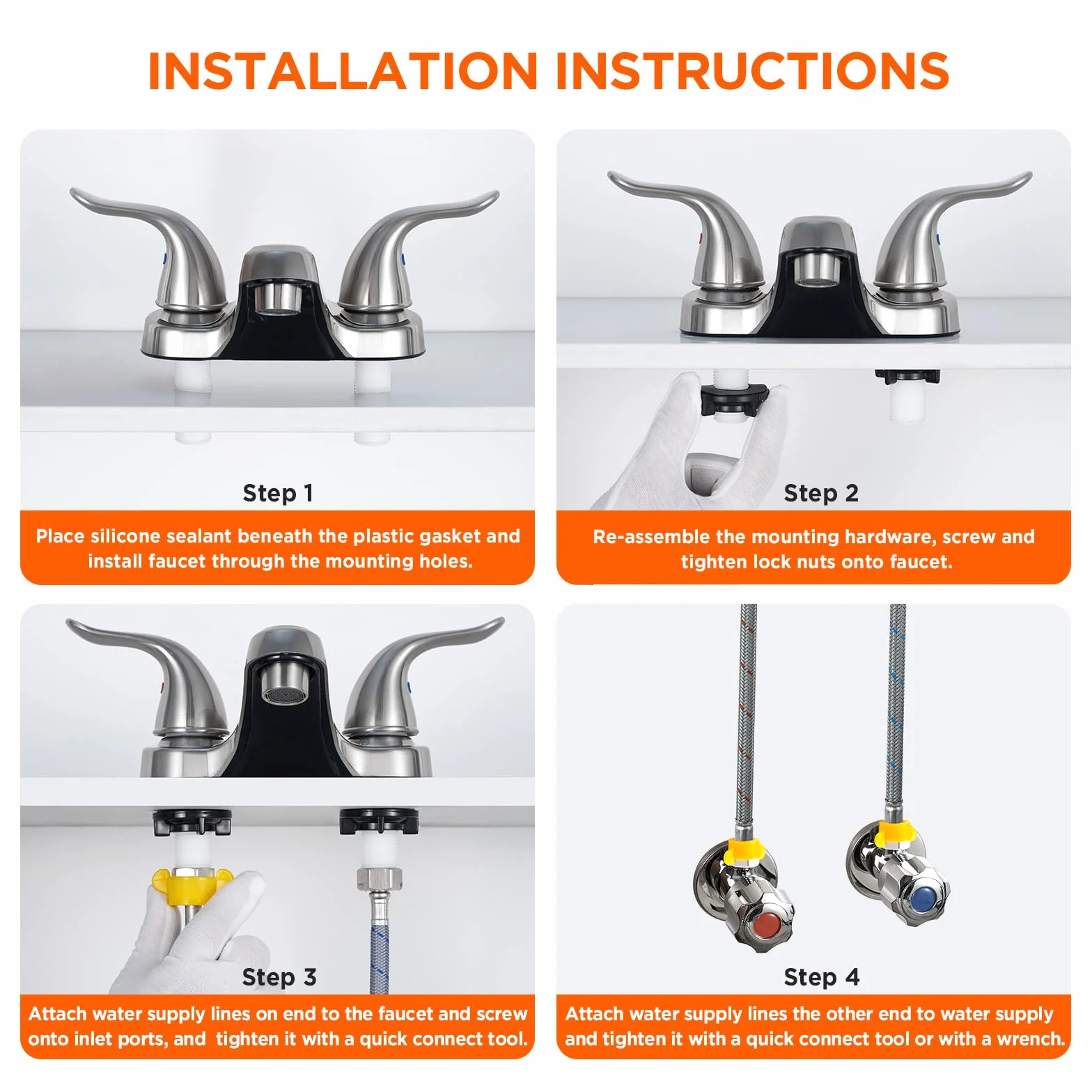 INSTALLATION INSTRUCTIONS

Step 1

Place silicone sealant beneath the plastic gasket and install faucet through the mounting holes.

Step 2

Re-assemble the mounting hardware, screw and tighten lock nuts onto faucet.

Step 3

Attach water supply lines on end to the faucet and screw onto inlet ports, and tighten it with a quick connect tool.

Step 4

Attach water supply lines the other end to water supply and tighten it with a quick connect tool or with a wrench.