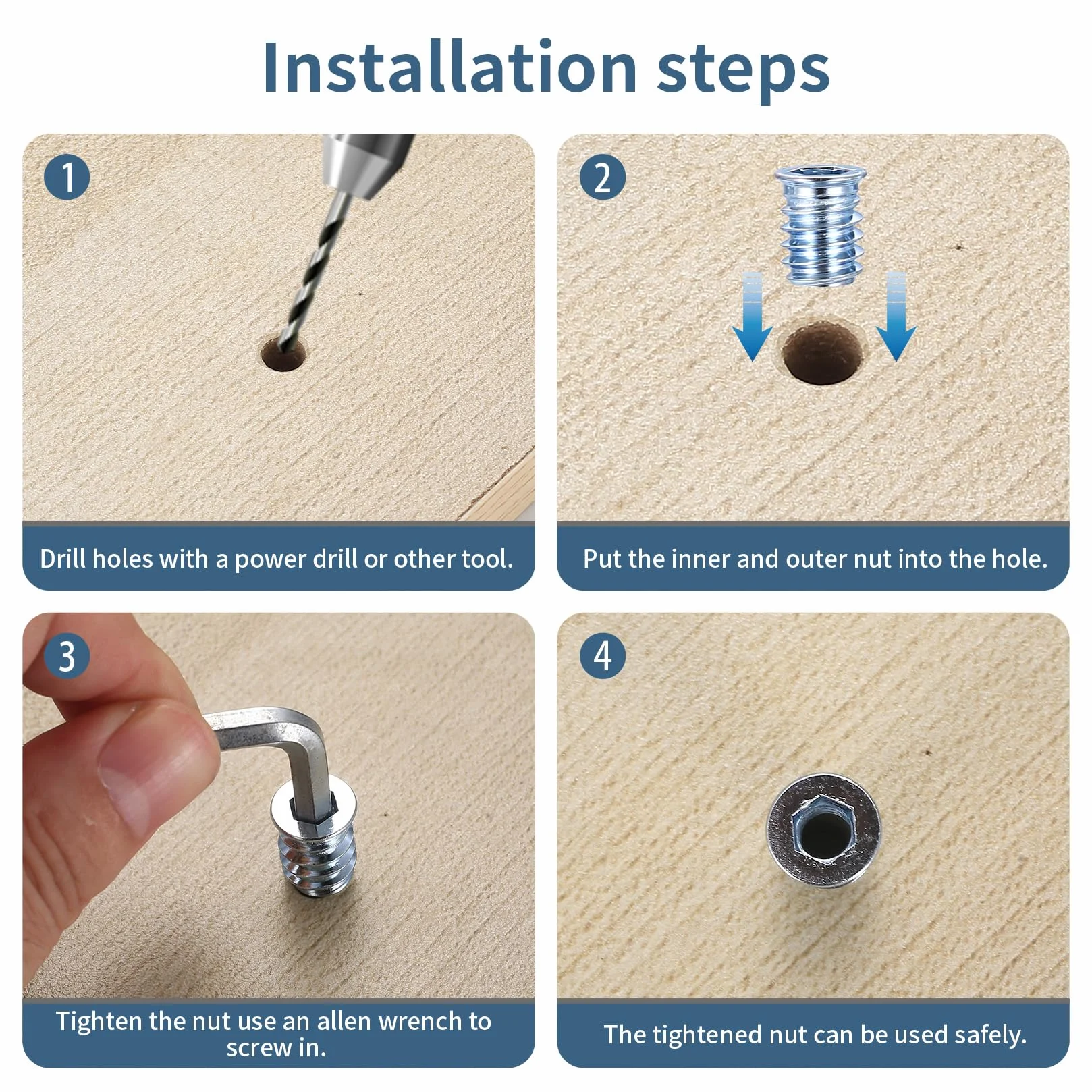 Installation steps

1

Drill holes with a power drill or other tool.

2

Put the inner and outer nut into the hole.

3

Tighten the nut use an allen wrench to screw in.

4

The tightened nut can be used safely.