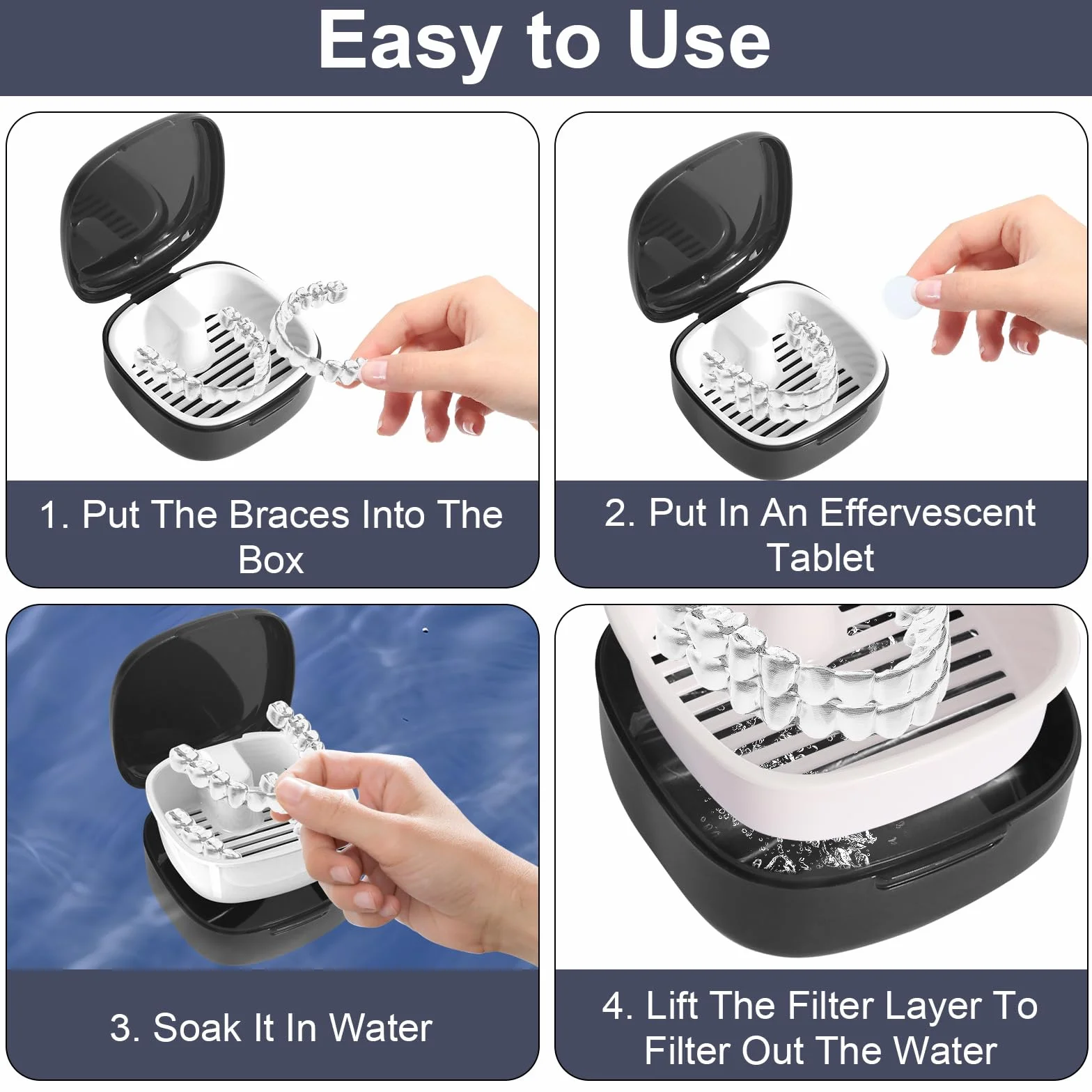 Easy to Use

1. Put The Braces Into The Box

2. Put In An Effervescent Tablet

3. Soak It In Water

4. Lift The Filter Layer To Filter Out The Water