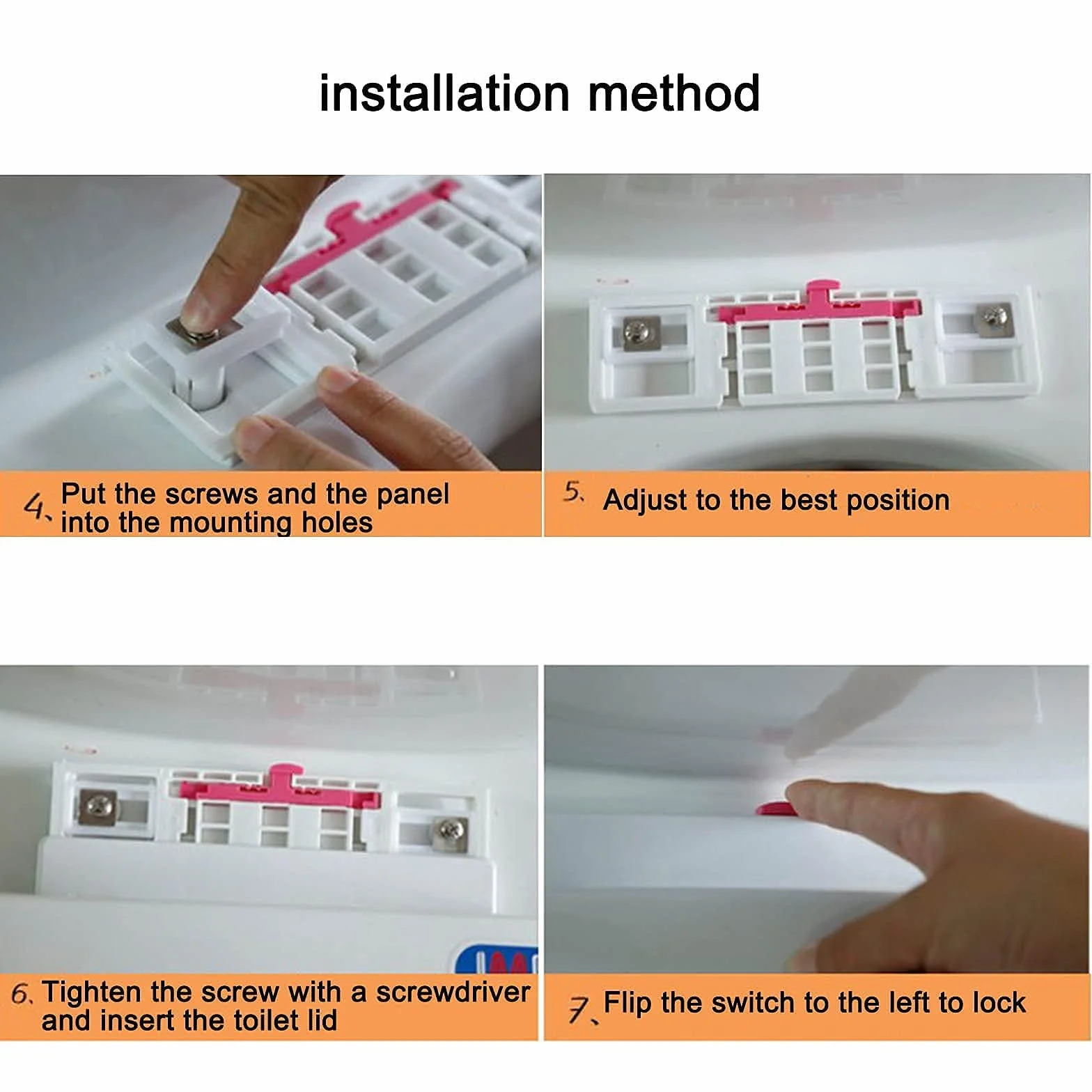 installation method

4、Put the screws and the panel into the mounting holes

5、Adjust to the best position

6、Tighten the screw with a screwdriver and insert the toilet lid

7、Flip the switch to the left to lock