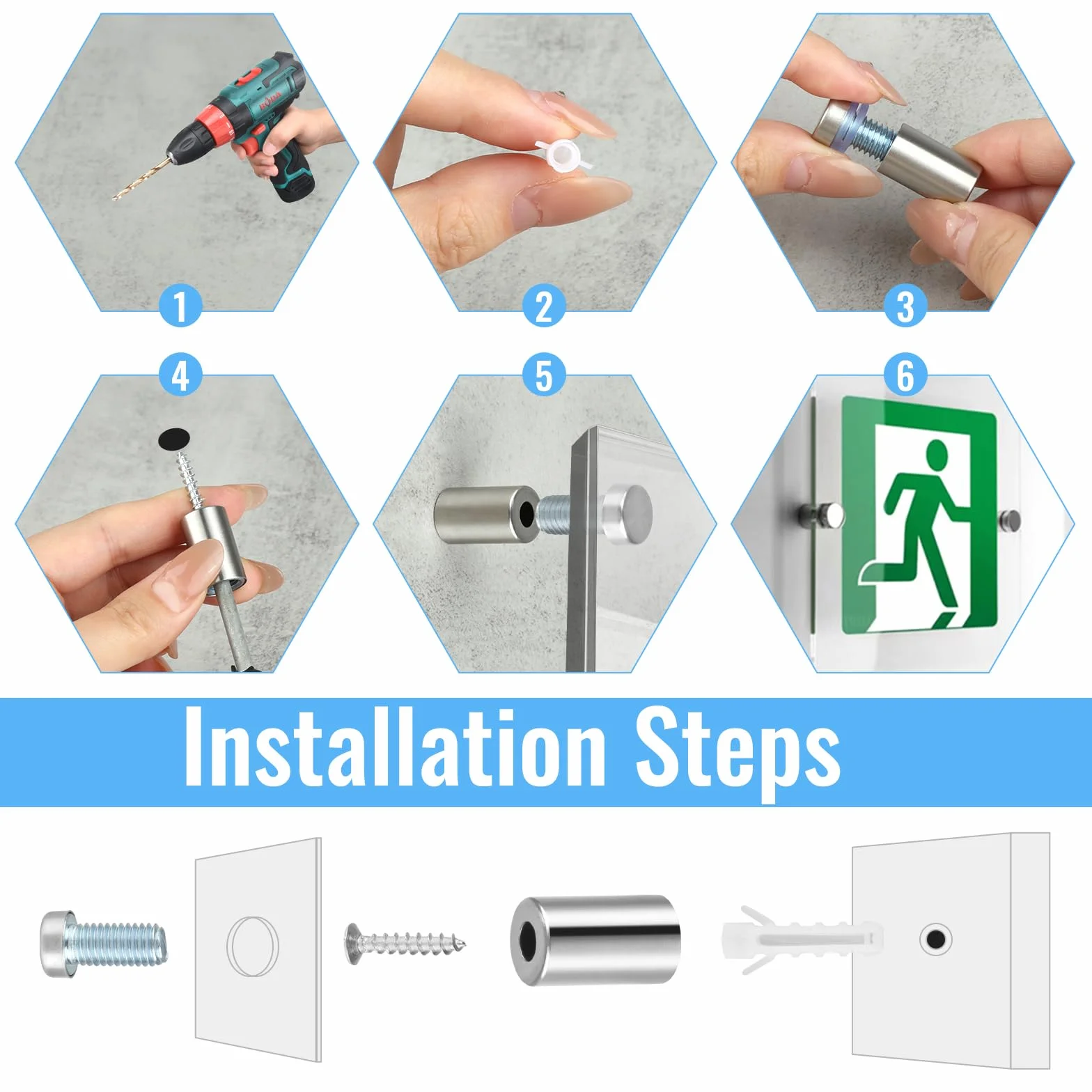 1
2
3
4
5
6
Installation Steps