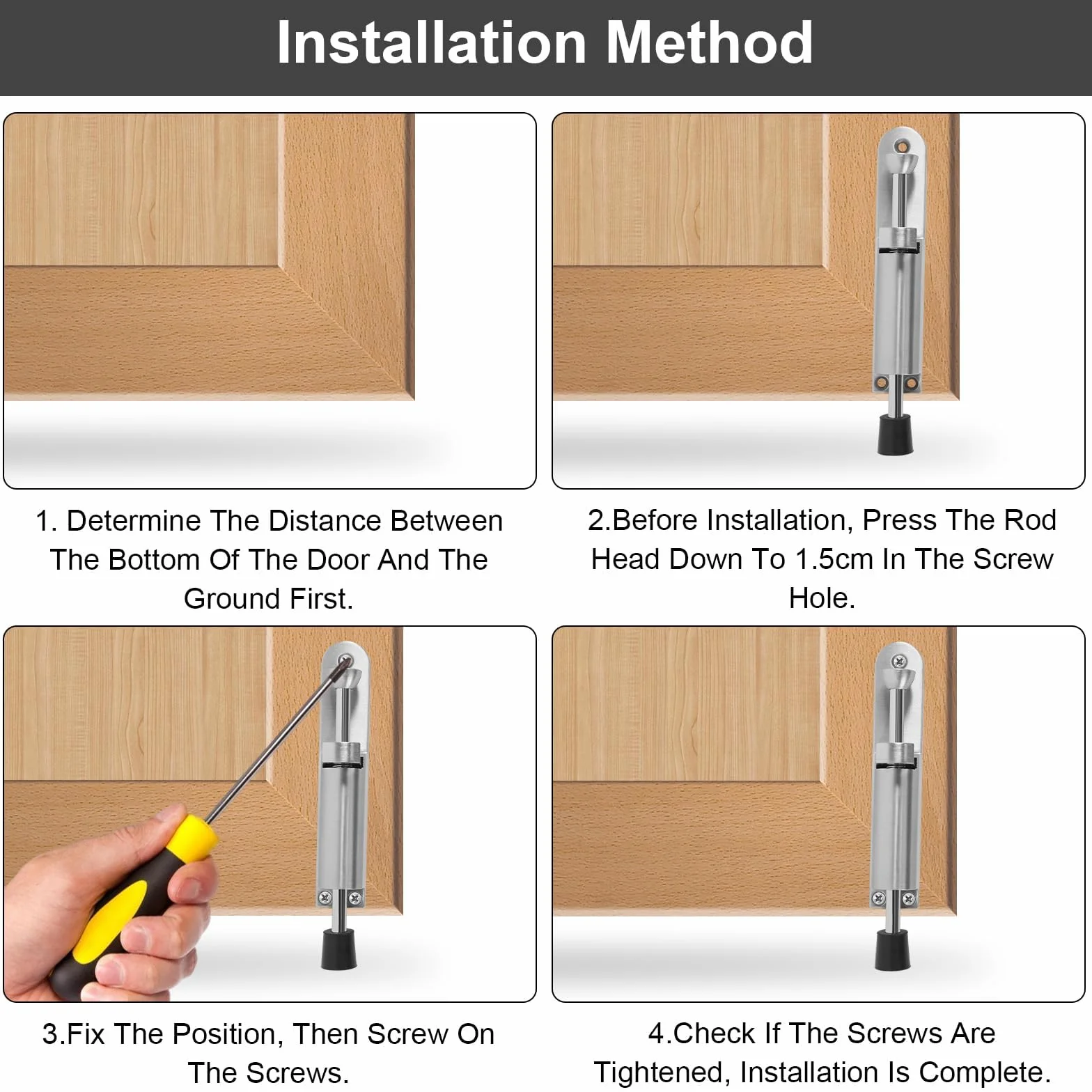 Installation Method

1. Determine The Distance Between The Bottom Of The Door And The Ground First.

2.Before Installation, Press The Rod Head Down To 1.5cm In The Screw Hole.

3.Fix The Position, Then Screw On The Screws.

4.Check If The Screws Are Tightened, Installation Is Complete.