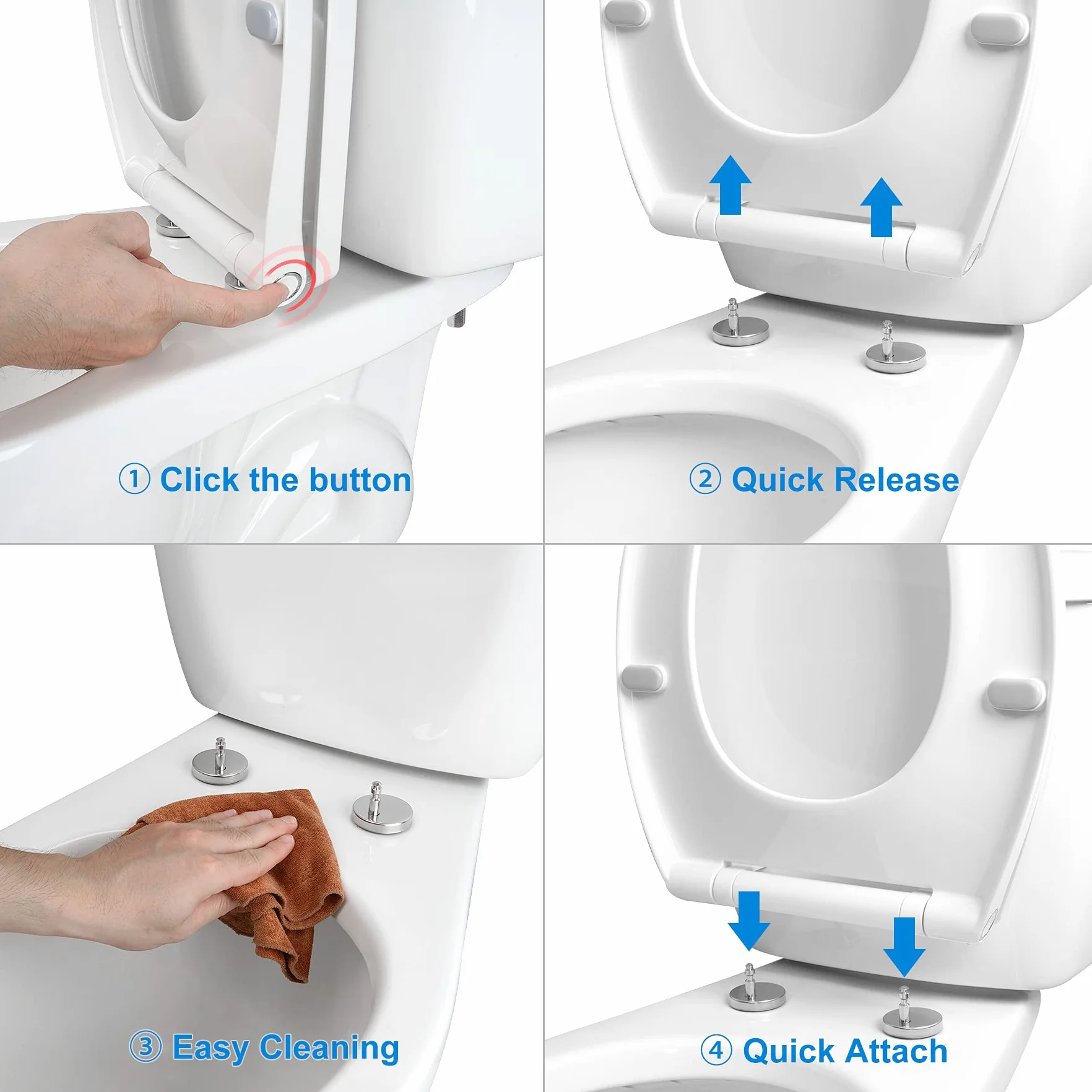 ① Click the button

② Quick Release

③ Easy Cleaning

④ Quick Attach